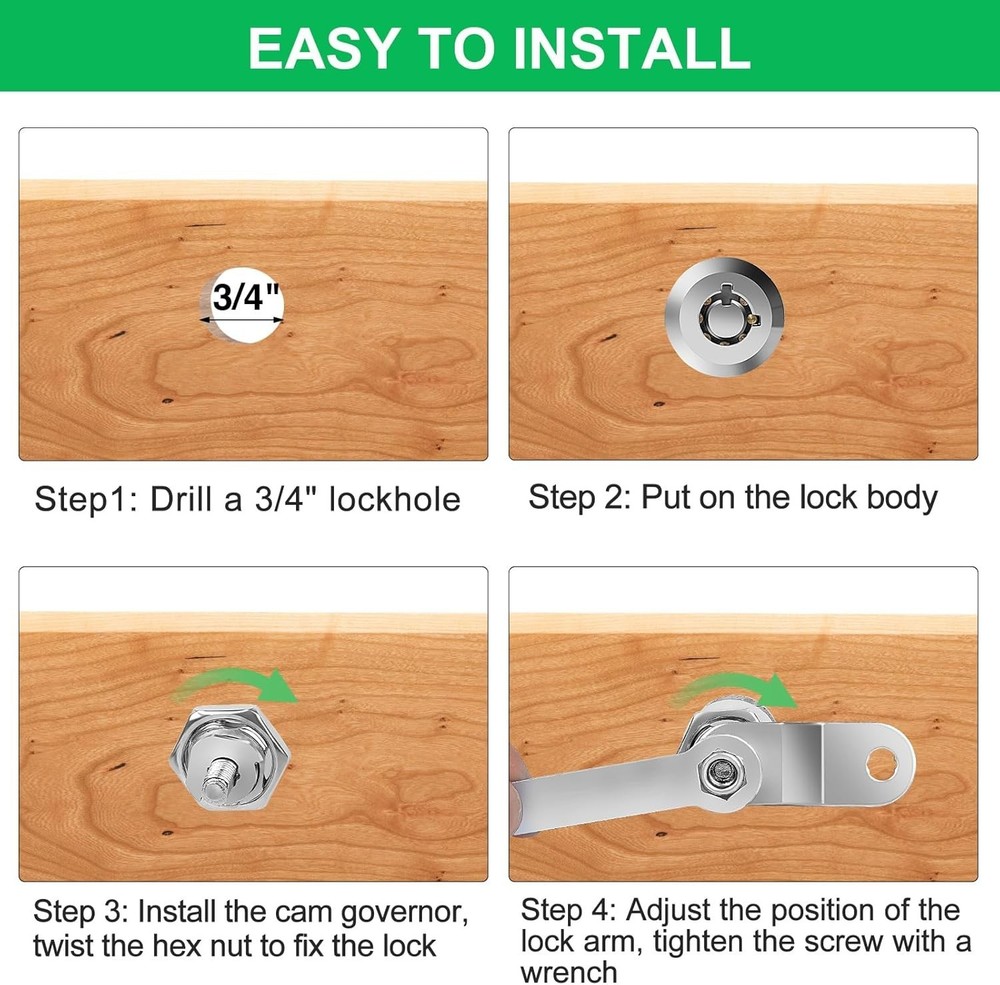 EASY TO INSTALL

3/4"

Step1: Drill a 3/4" lockhole

Step 2: Put on the lock body

Step 3: Install the cam governor, twist the hex nut to fix the lock

Step 4: Adjust the position of the lock arm, tighten the screw with a wrench