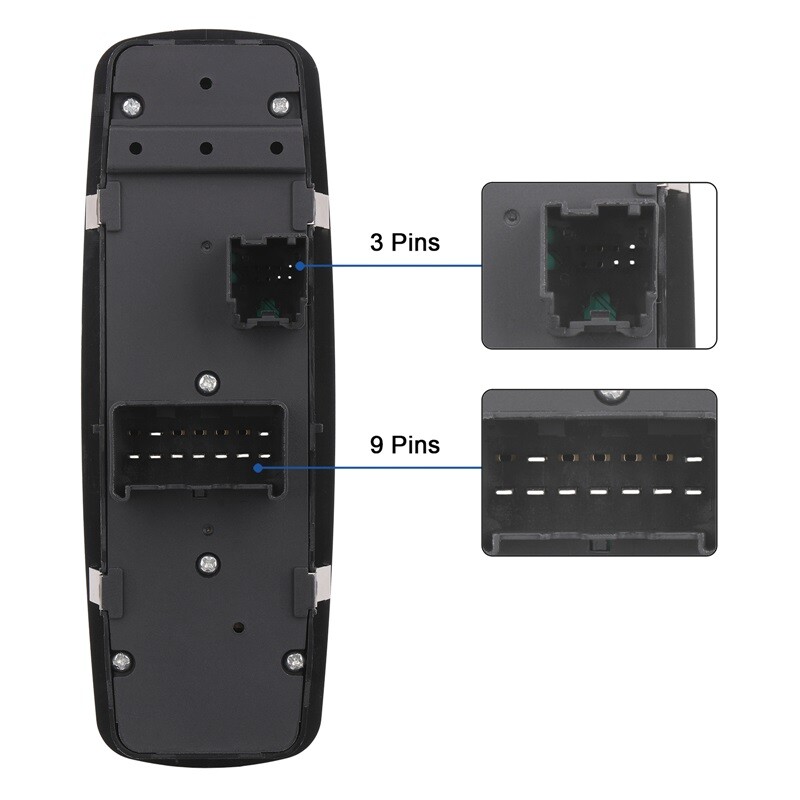 3 Pins

9 Pins