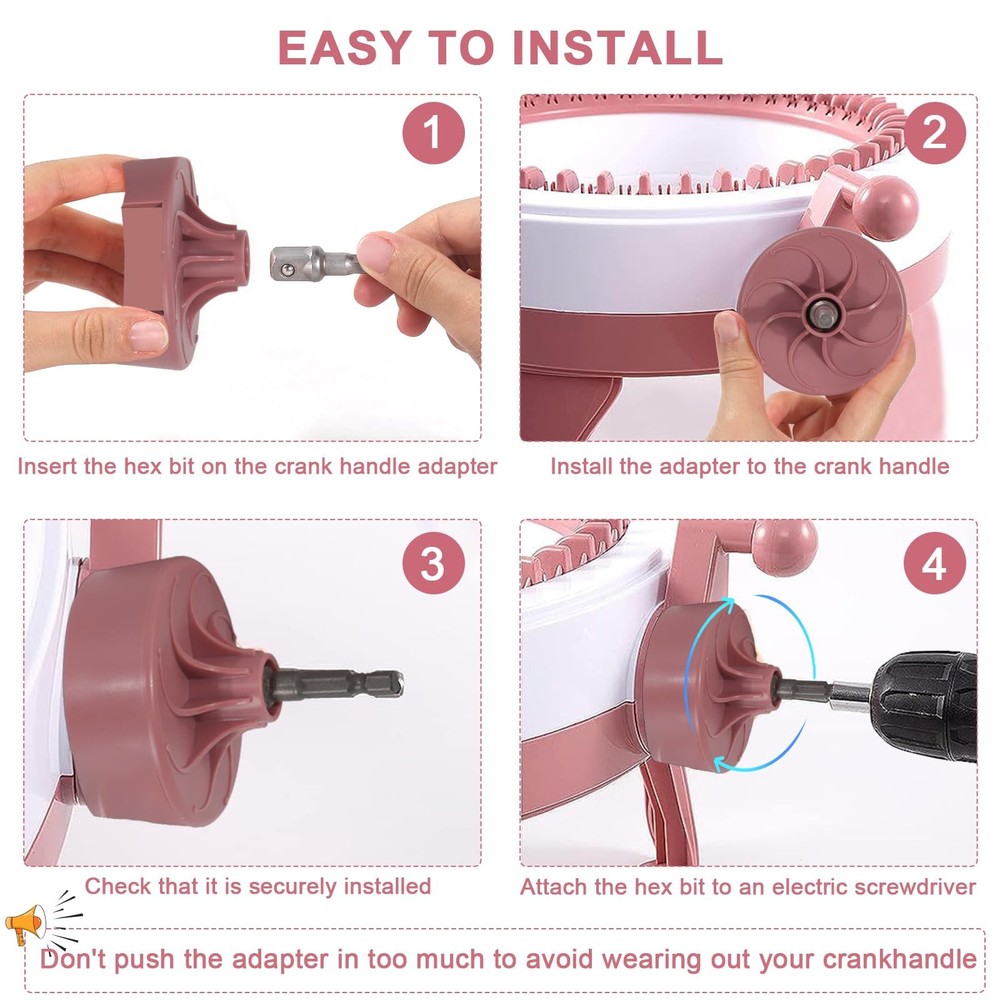 EASY TO INSTALL

1

Insert the hex bit on the crank handle adapter

2

Install the adapter to the crank handle

3

Check that it is securely installed

4

Attach the hex bit to an electric screwdriver

Don't push the adapter in too much to avoid wearing out your crankhandle