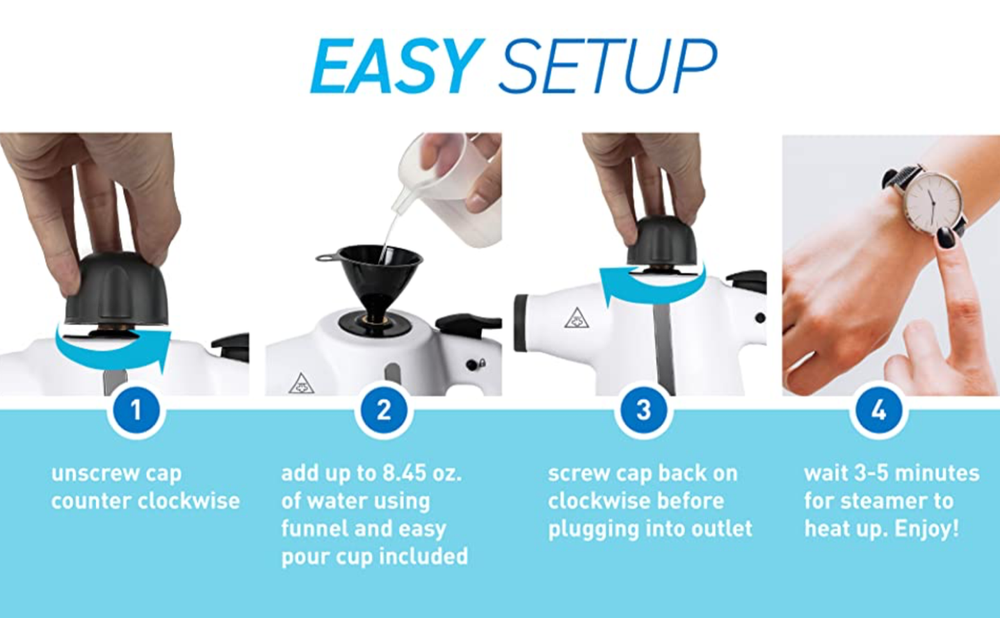 EASY SETUP

1

unscrew cap counter clockwise

2

add up to 8.45 oz. of water using funnel and easy pour cup included

3

screw cap back on clockwise before plugging into outlet

4

wait 3-5 minutes for steamer to heat up. Enjoy!