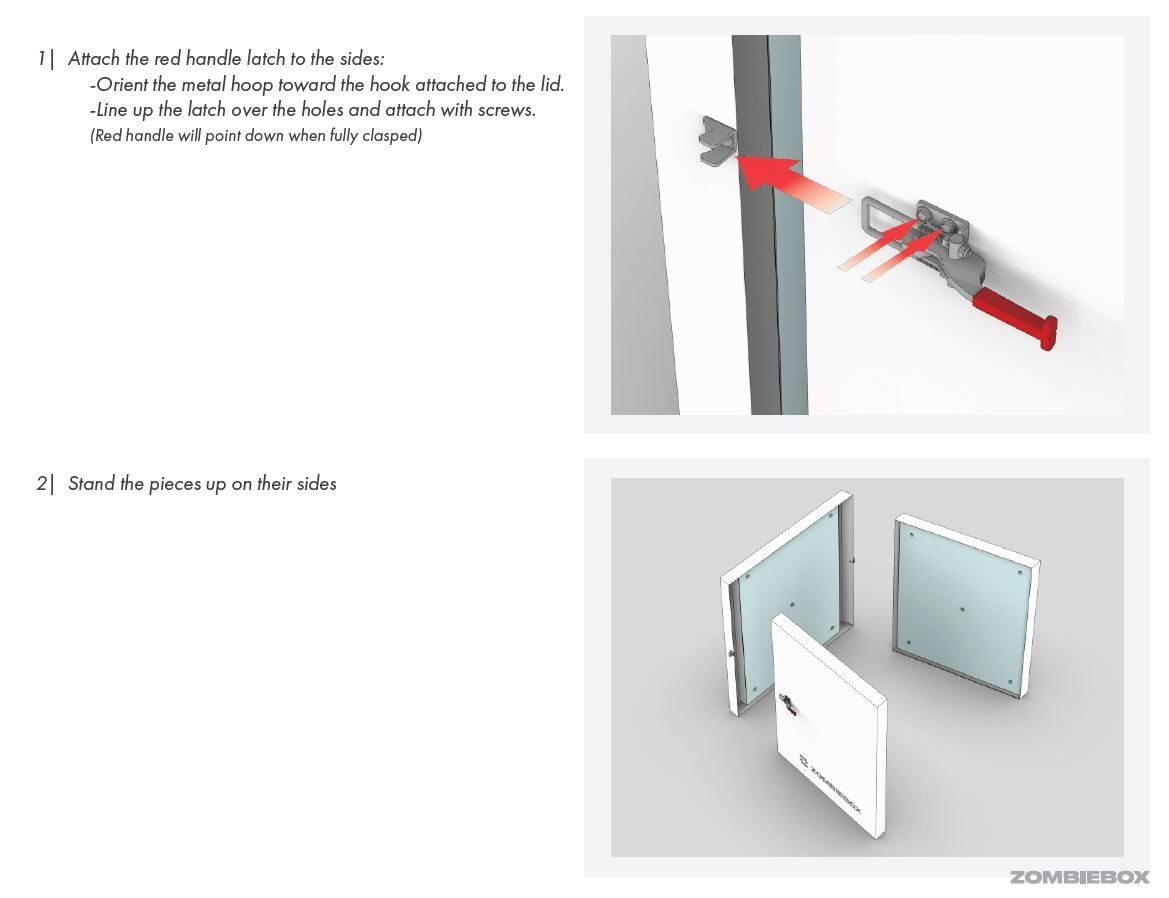 1| Attach the red handle latch to the sides:
-Orient the metal hoop toward the hook attached to the lid.
-Line up the latch over the holes and attach with screws.
(Red handle will point down when fully clasped)

2| Stand the pieces up on their sides

ZOMBIEBOX

ZOMBIEBOX