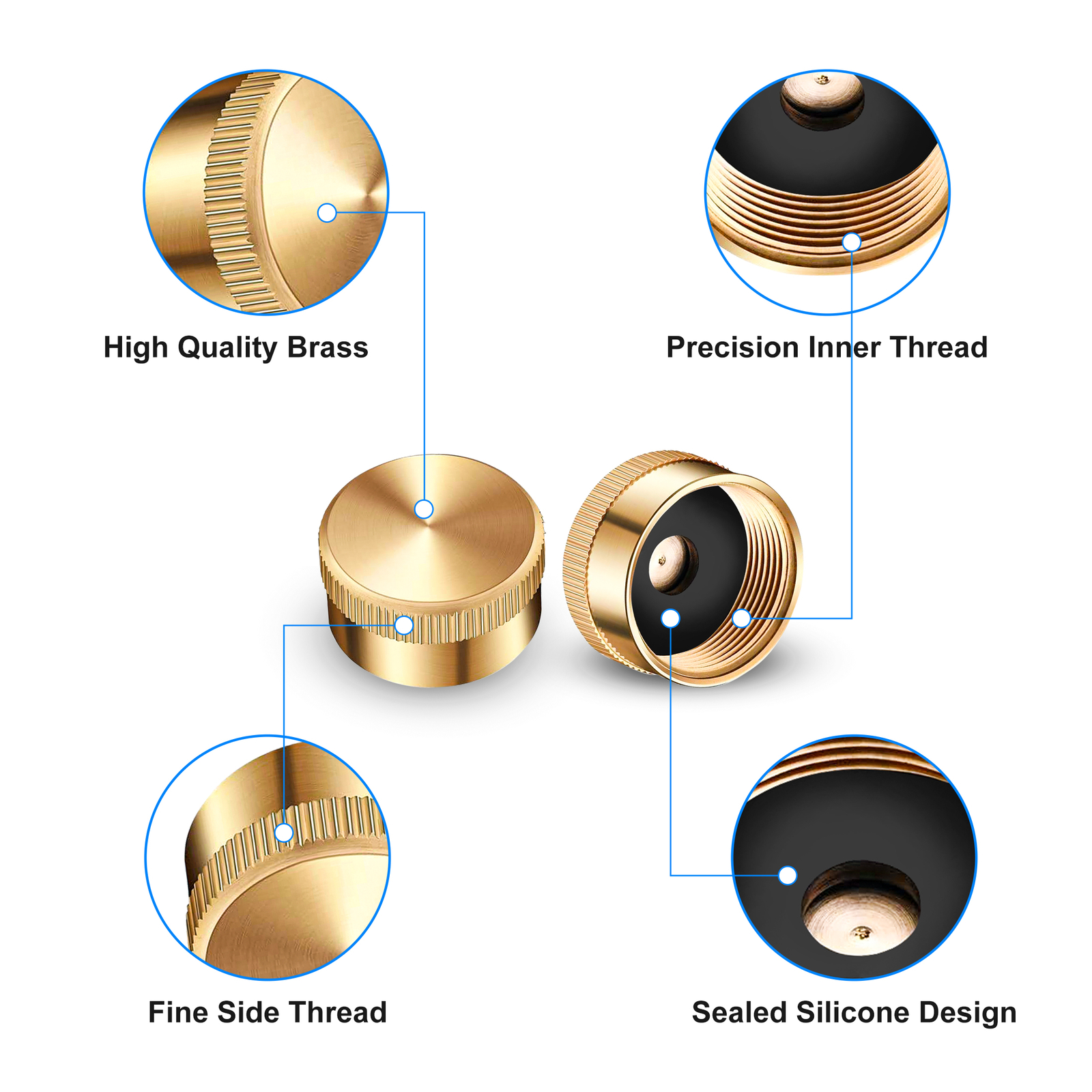 High Quality Brass

Precision Inner Thread

Fine Side Thread

Sealed Silicone Design