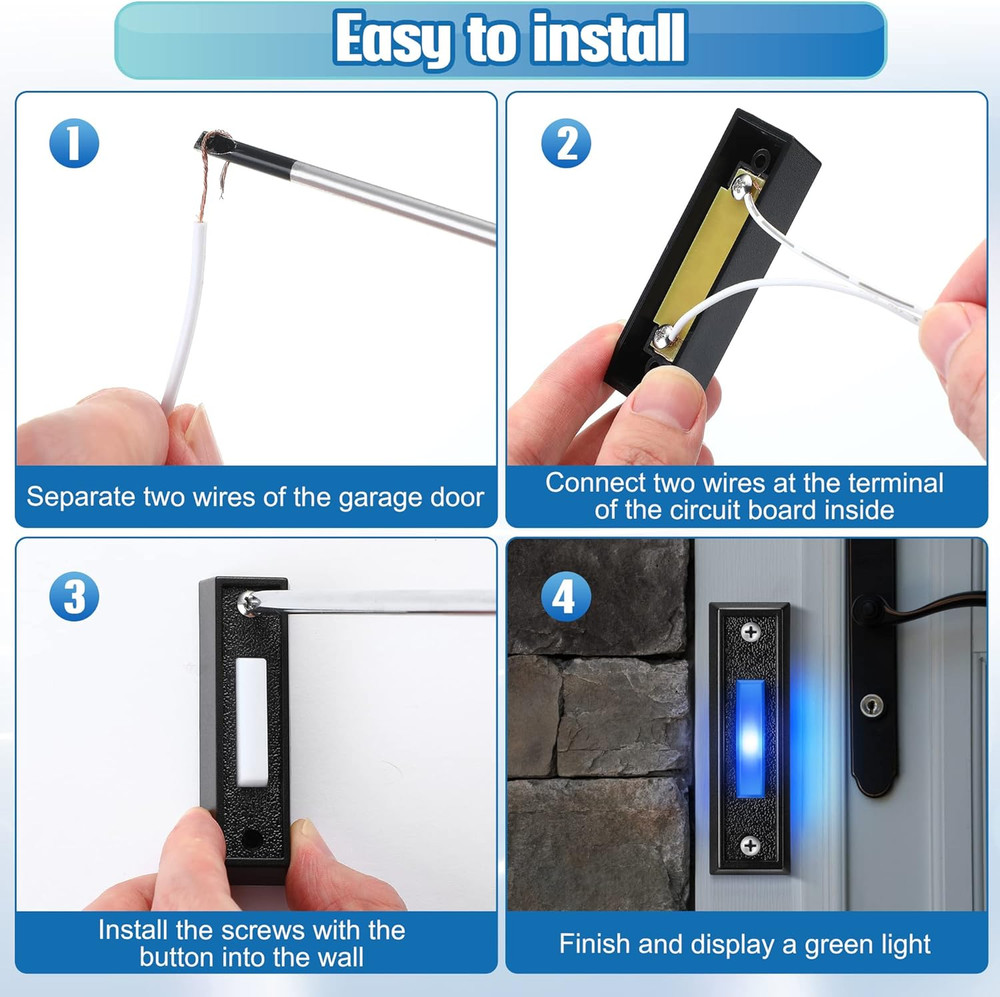 Easy to install

1

Separate two wires of the garage door

2

Connect two wires at the terminal of the circuit board inside

3

Install the screws with the button into the wall

4

Finish and display a green light