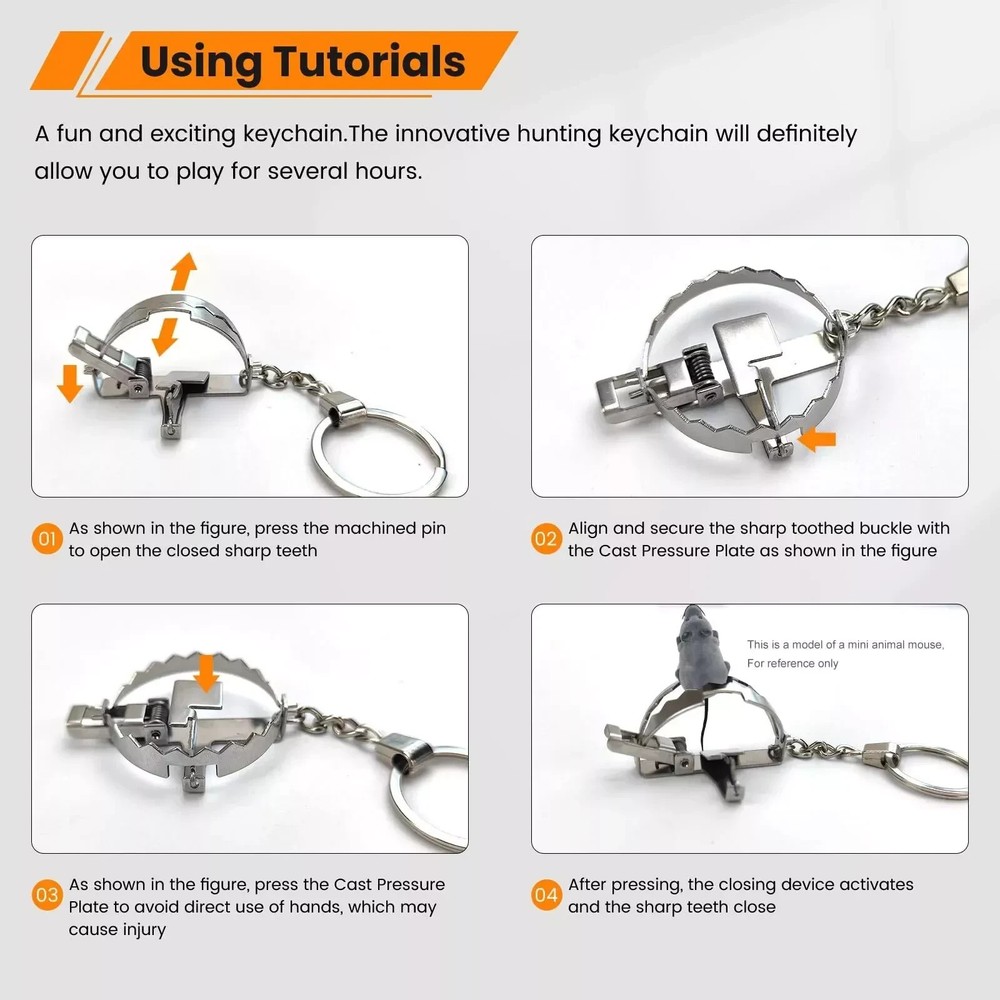 Using Tutorials

A fun and exciting keychain.The innovative hunting keychain will definitely allow you to play for several hours.

01 As shown in the figure, press the machined pin to open the closed sharp teeth

02 Align and secure the sharp toothed buckle with the Cast Pressure Plate as shown in the figure

This is a model of a mini animal mouse, For reference only

03 As shown in the figure, press the Cast Pressure Plate to avoid direct use of hands, which may cause injury

04 After pressing, the closing device activates and the sharp teeth close