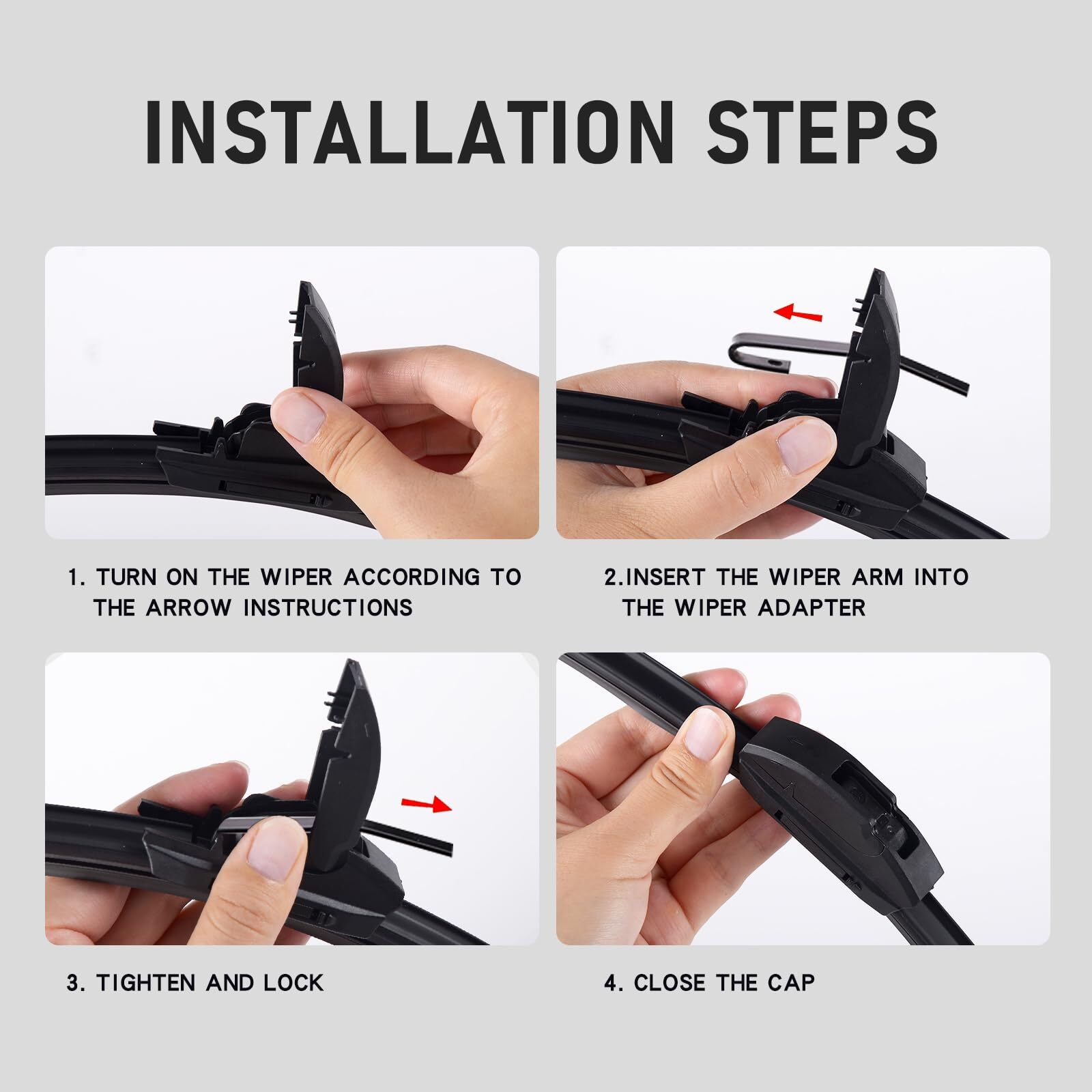 INSTALLATION STEPS

1. TURN ON THE WIPER ACCORDING TO THE ARROW INSTRUCTIONS

2.INSERT THE WIPER ARM INTO THE WIPER ADAPTER

3. TIGHTEN AND LOCK

4. CLOSE THE CAP