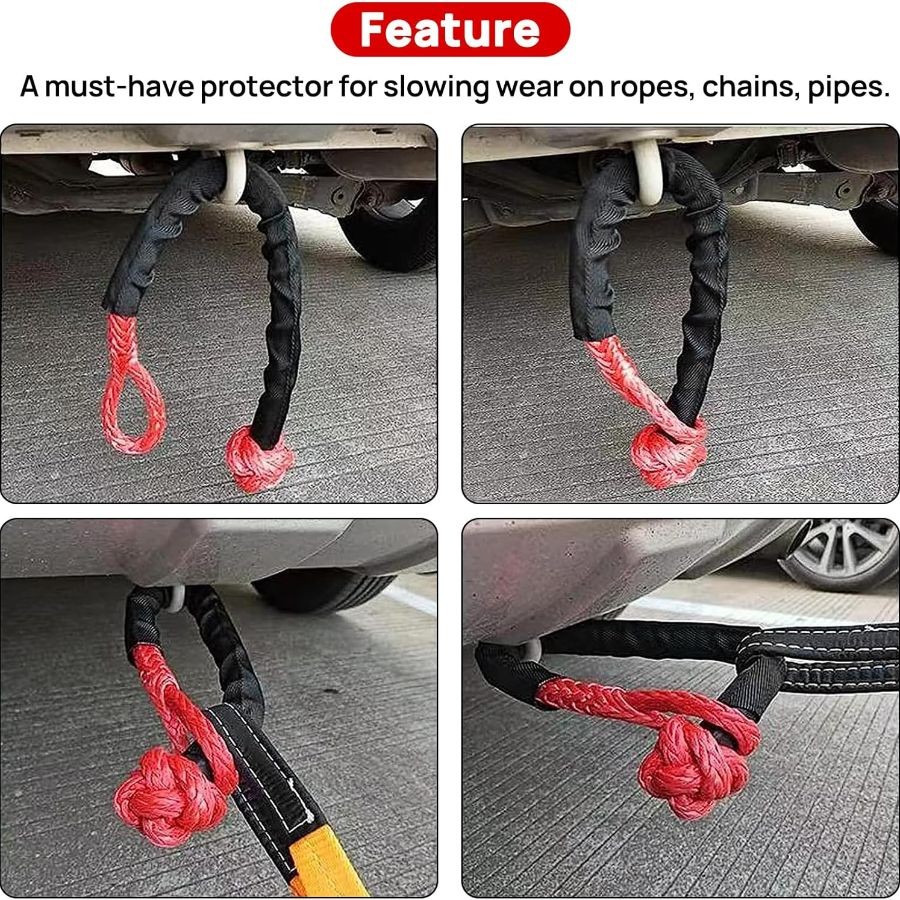 Feature

A must-have protector for slowing wear on ropes, chains, pipes.