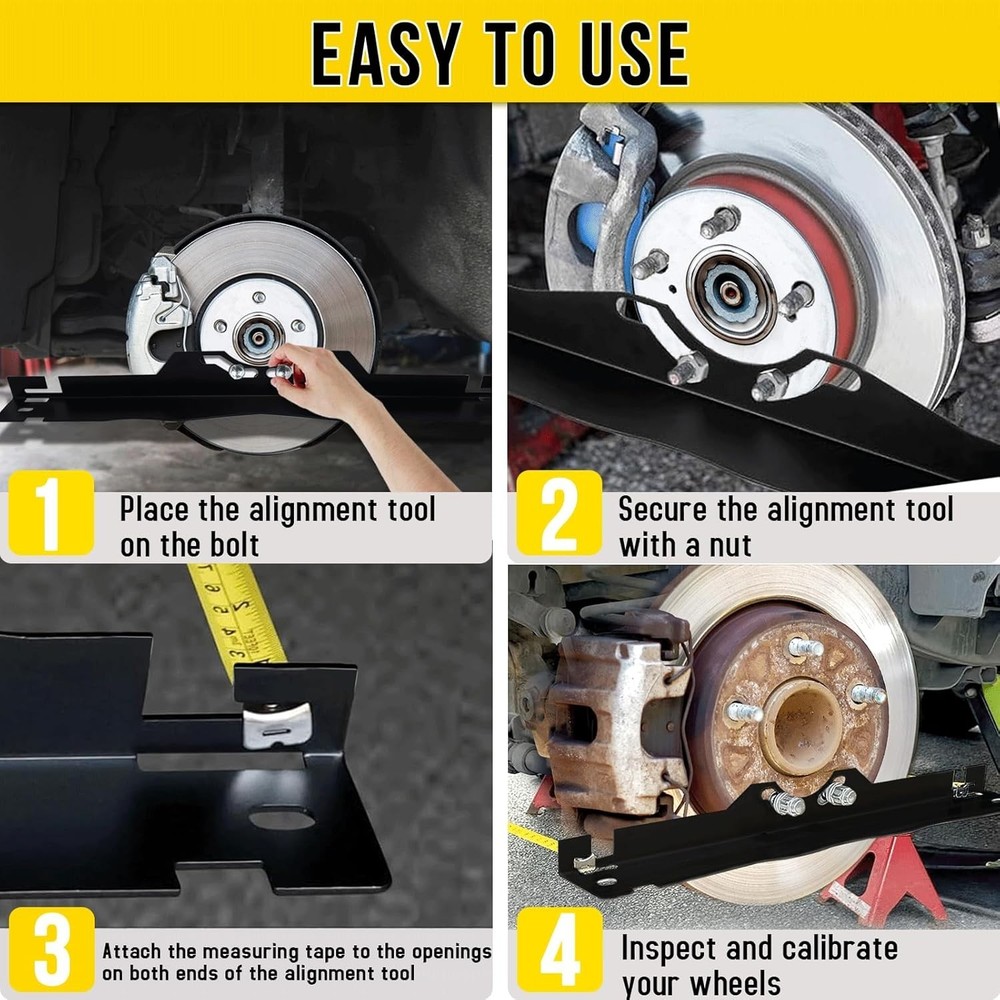 EASY TO USE

1
Place the alignment tool on the bolt

2
Secure the alignment tool with a nut

3
Attach the measuring tape to the openings on both ends of the alignment tool

4
Inspect and calibrate your wheels