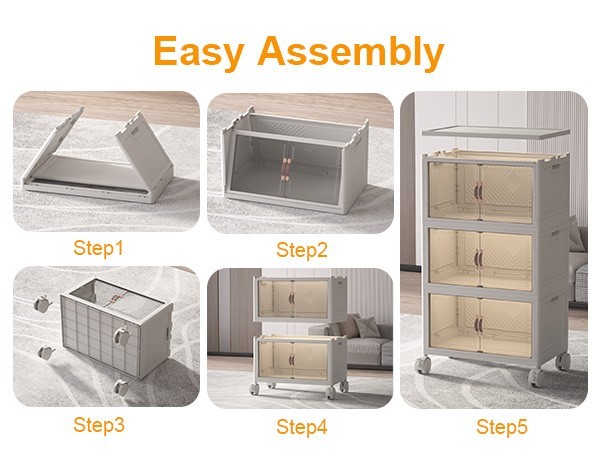 Easy Assembly

Step1

Step2

Step3

Step4

Step5