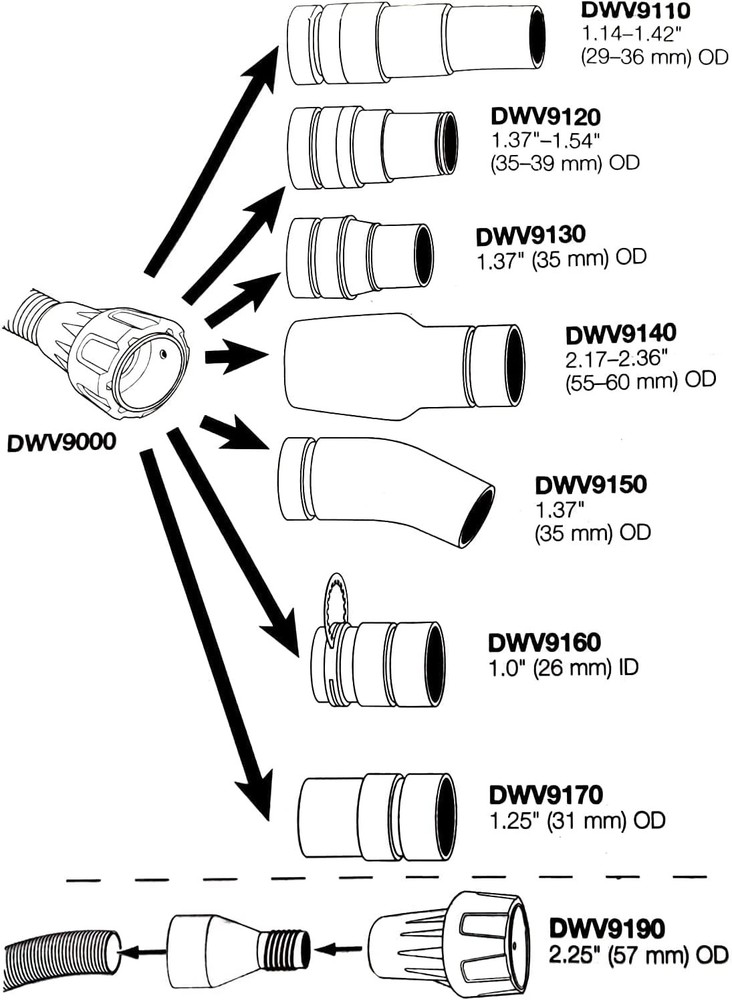 DWV9110
1.14–1.42"
(29–36 mm) OD

DWV9120
1.37"–1.54"
(35–39 mm) OD

DWV9130
1.37" (35 mm) OD

DWV9140
2.17–2.36"
(55–60 mm) OD

DWV9000

DWV9150
1.37"
(35 mm) OD

DWV9160
1.0" (26 mm) ID

DWV9170
1.25" (31 mm) OD

DWV9190
2.25" (57 mm) OD