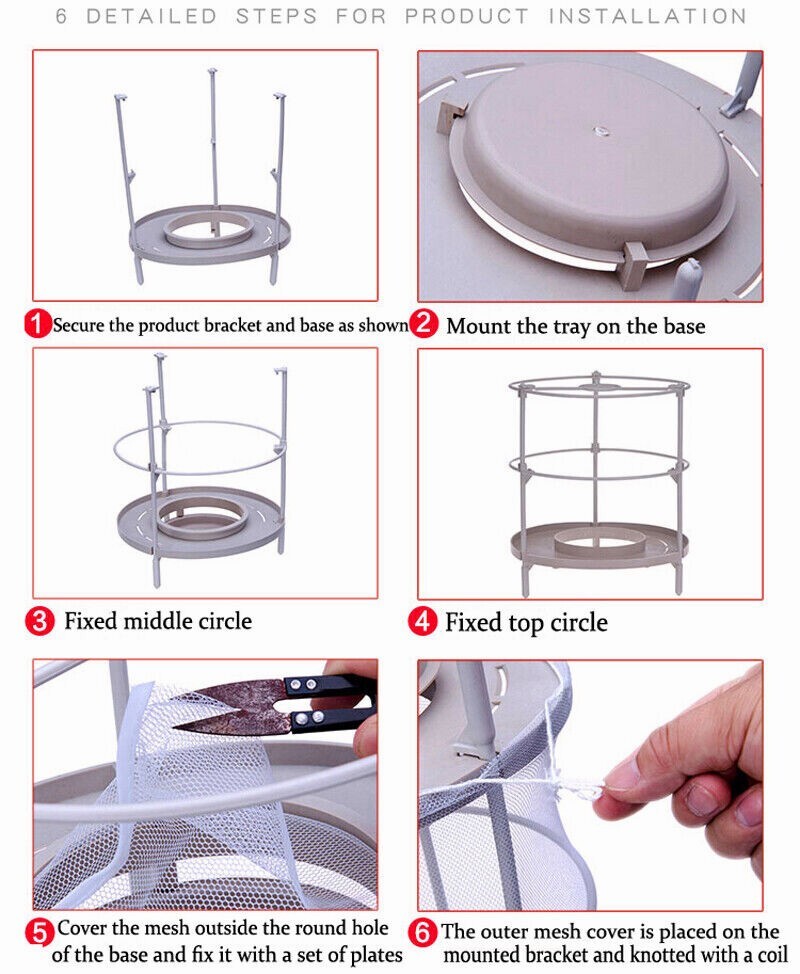 6 DETAILED STEPS FOR PRODUCT INSTALLATION

1 Secure the product bracket and base as shown

2 Mount the tray on the base

3 Fixed middle circle

4 Fixed top circle

5 Cover the mesh outside the round hole of the base and fix it with a set of plates

6 The outer mesh cover is placed on the mounted bracket and knotted with a coil