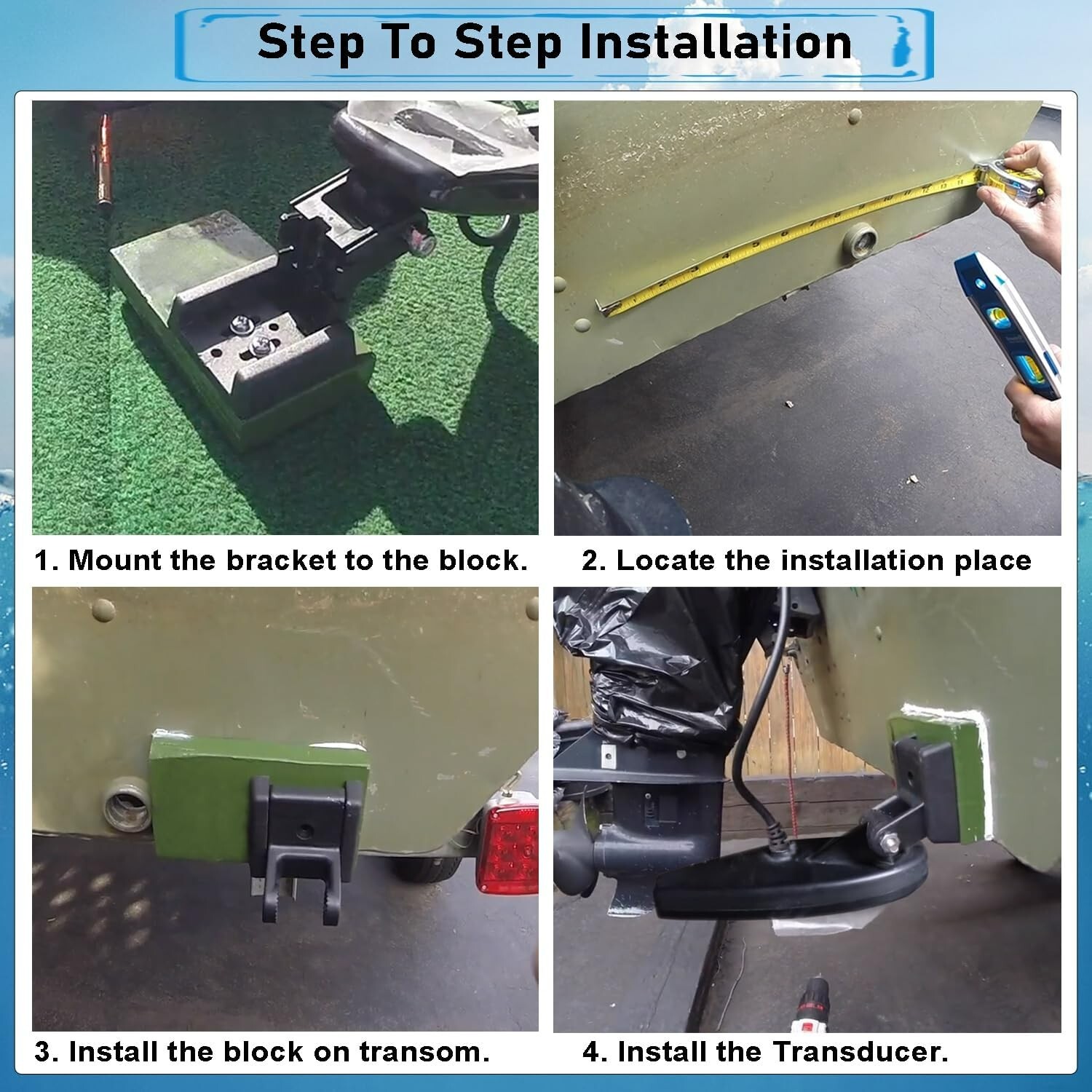 Step To Step Installation

1. Mount the bracket to the block.

2. Locate the installation place

3. Install the block on transom.

4. Install the Transducer.