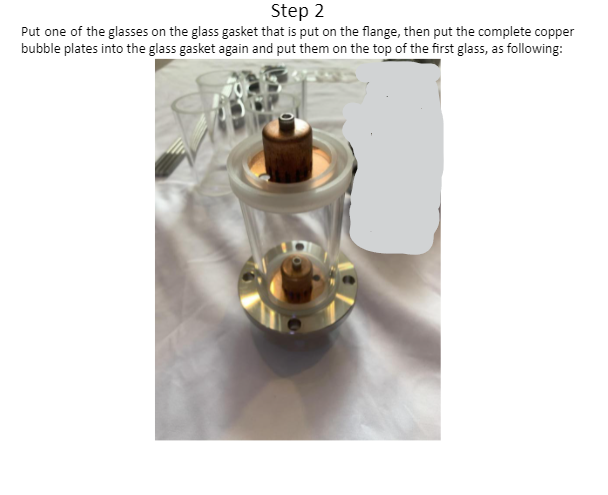 Step 2

Put one of the glasses on the glass gasket that is put on the flange, then put the complete copper bubble plates into the glass gasket again and put them on the top of the first glass, as following: