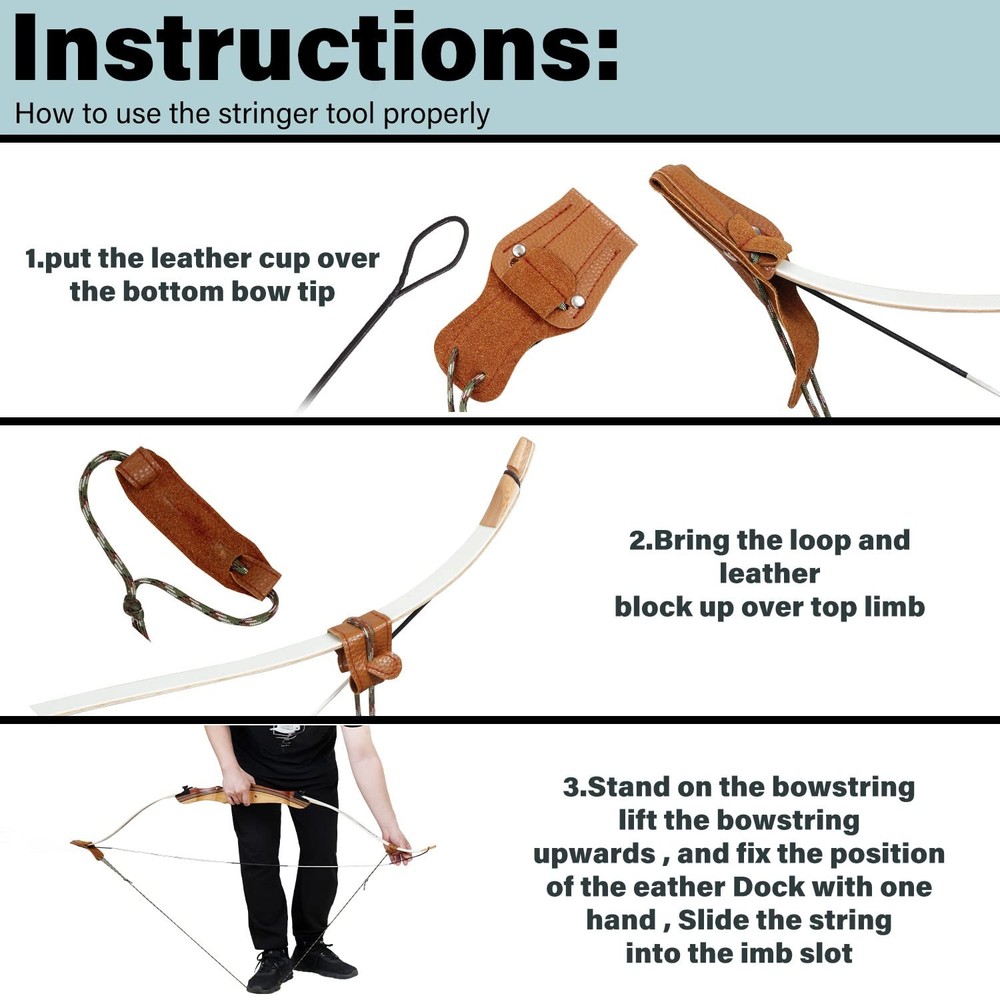 Instructions:
How to use the stringer tool properly

1.put the leather cup over the bottom bow tip

2.Bring the loop and leather block up over top limb

3.Stand on the bowstring lift the bowstring upwards , and fix the position of the eather Dock with one hand , Slide the string into the imb slot