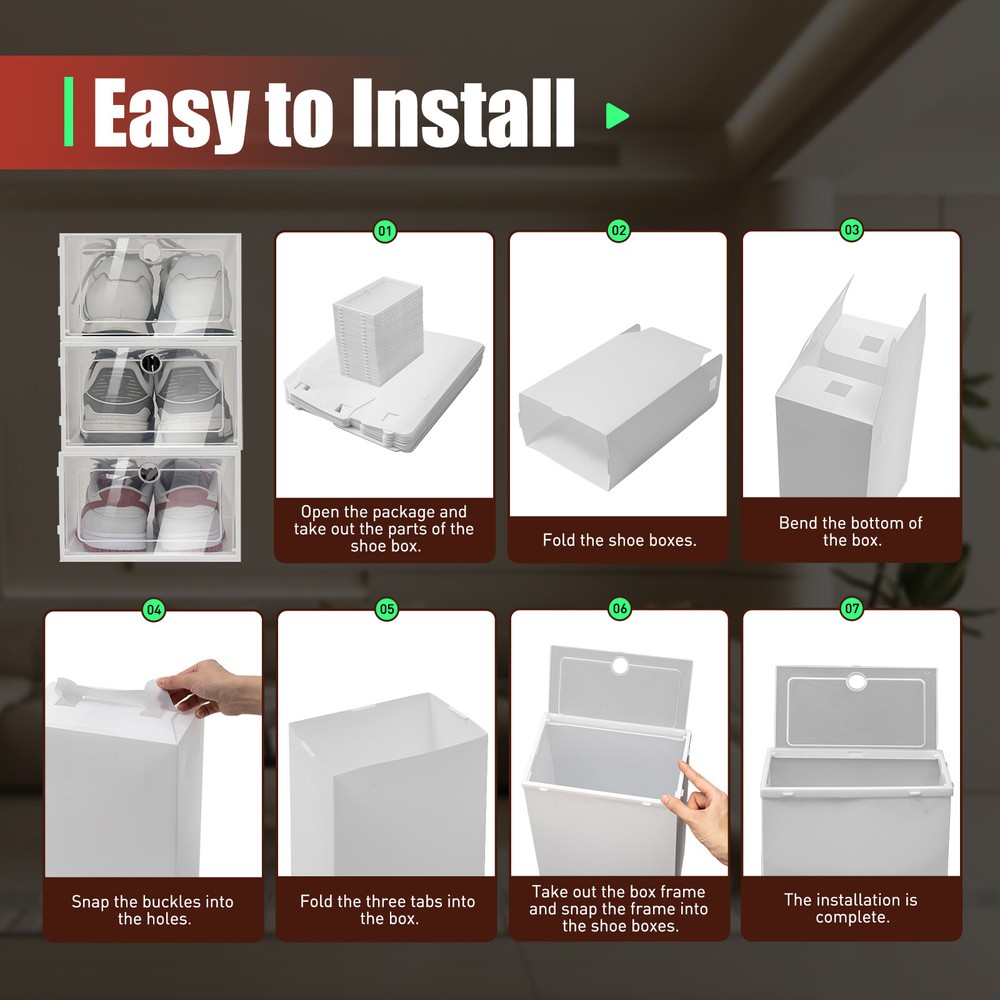 Easy to Install

01
Open the package and take out the parts of the shoe box.

02
Fold the shoe boxes.

03
Bend the bottom of the box.

04
Snap the buckles into the holes.

05
Fold the three tabs into the box.

06
Take out the box frame and snap the frame into the shoe boxes.

07
The installation is complete.