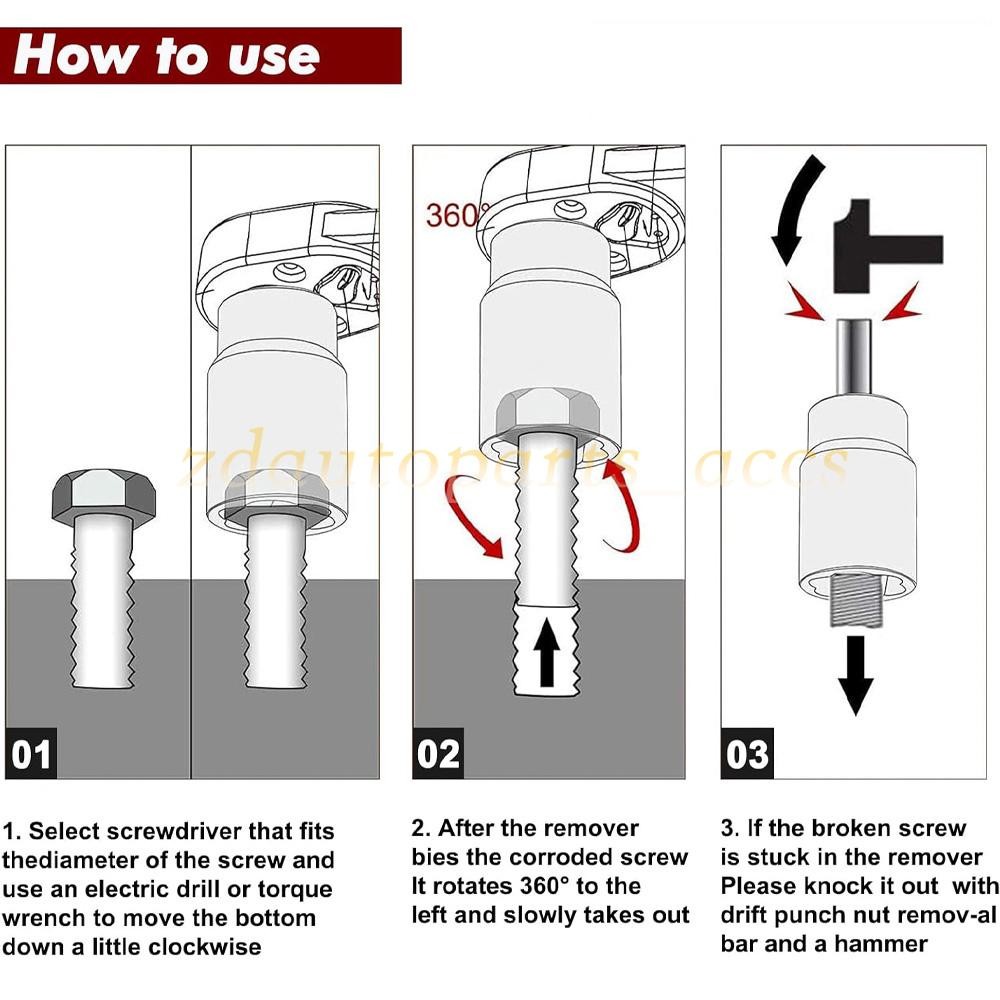 How to use

360°

zdautoparts_accs

01

02

03

1. Select screwdriver that fits thediameter of the screw and use an electric drill or torque wrench to move the bottom down a little clockwise

2. After the remover bies the corroded screw It rotates 360° to the left and slowly takes out

3. If the broken screw is stuck in the remover Please knock it out with drift punch nut remov-al bar and a hammer