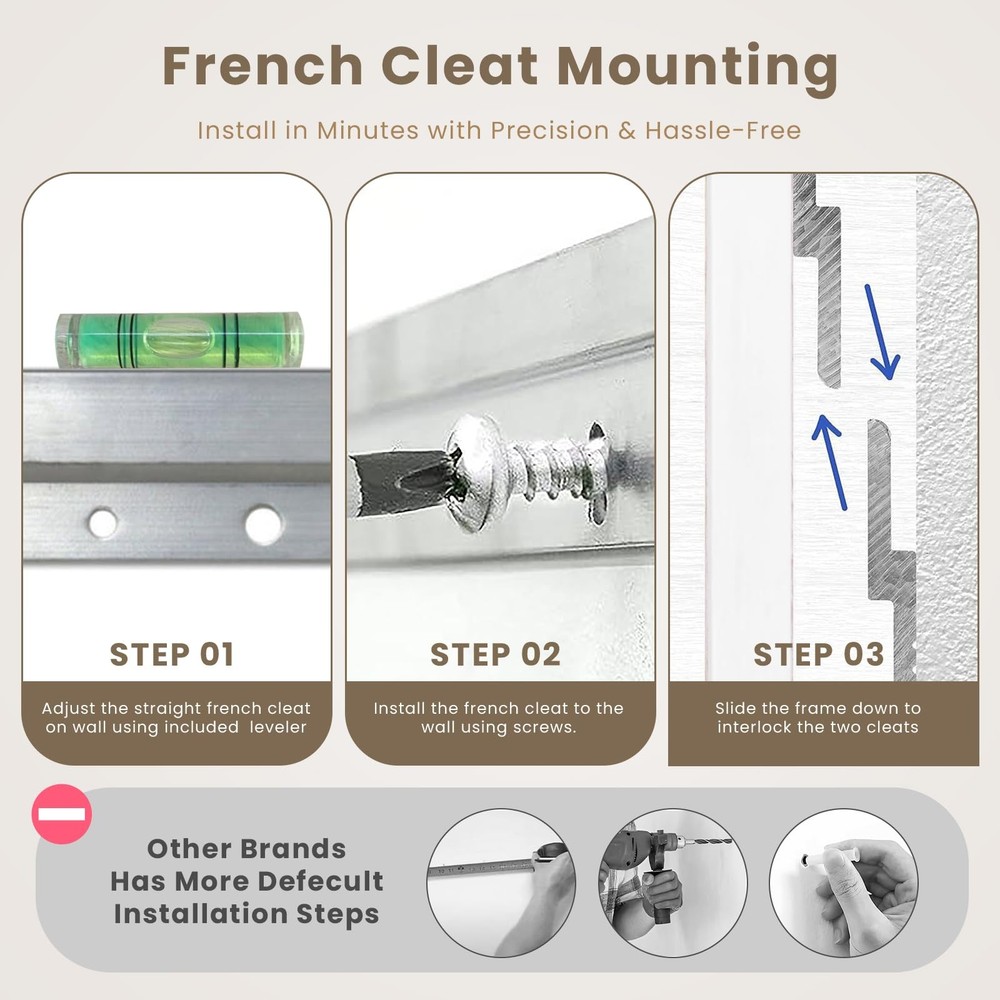 French Cleat Mounting

Install in Minutes with Precision & Hassle-Free

STEP 01

Adjust the straight french cleat on wall using included leveler

STEP 02

Install the french cleat to the wall using screws.

STEP 03

Slide the frame down to interlock the two cleats

Other Brands Has More Defecult Installation Steps