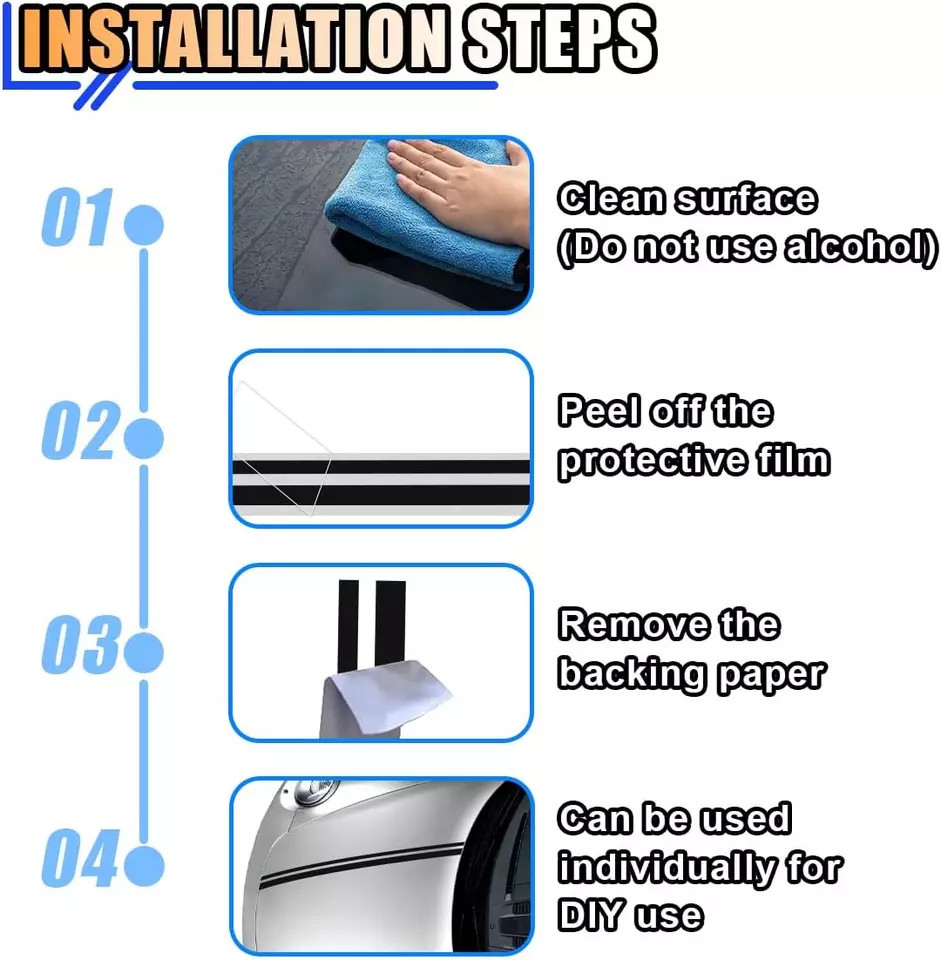 INSTALLATION STEPS

01

Clean surface (Do not use alcohol)

02

Peel off the protective film

03

Remove the backing paper

04

Can be used individually for DIY use