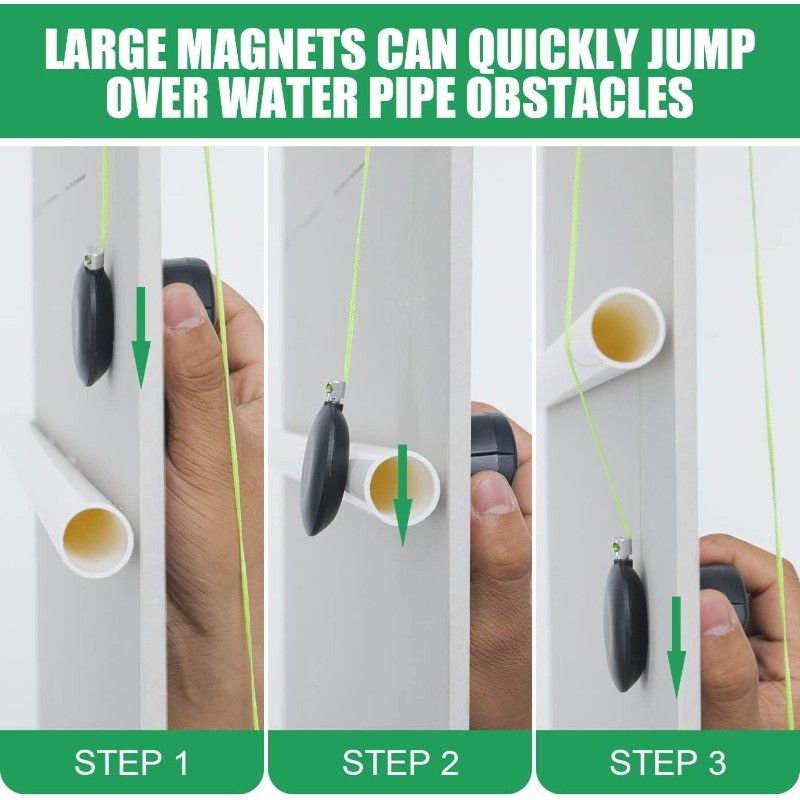 LARGE MAGNETS CAN QUICKLY JUMP OVER WATER PIPE OBSTACLES

STEP 1

STEP 2

STEP 3