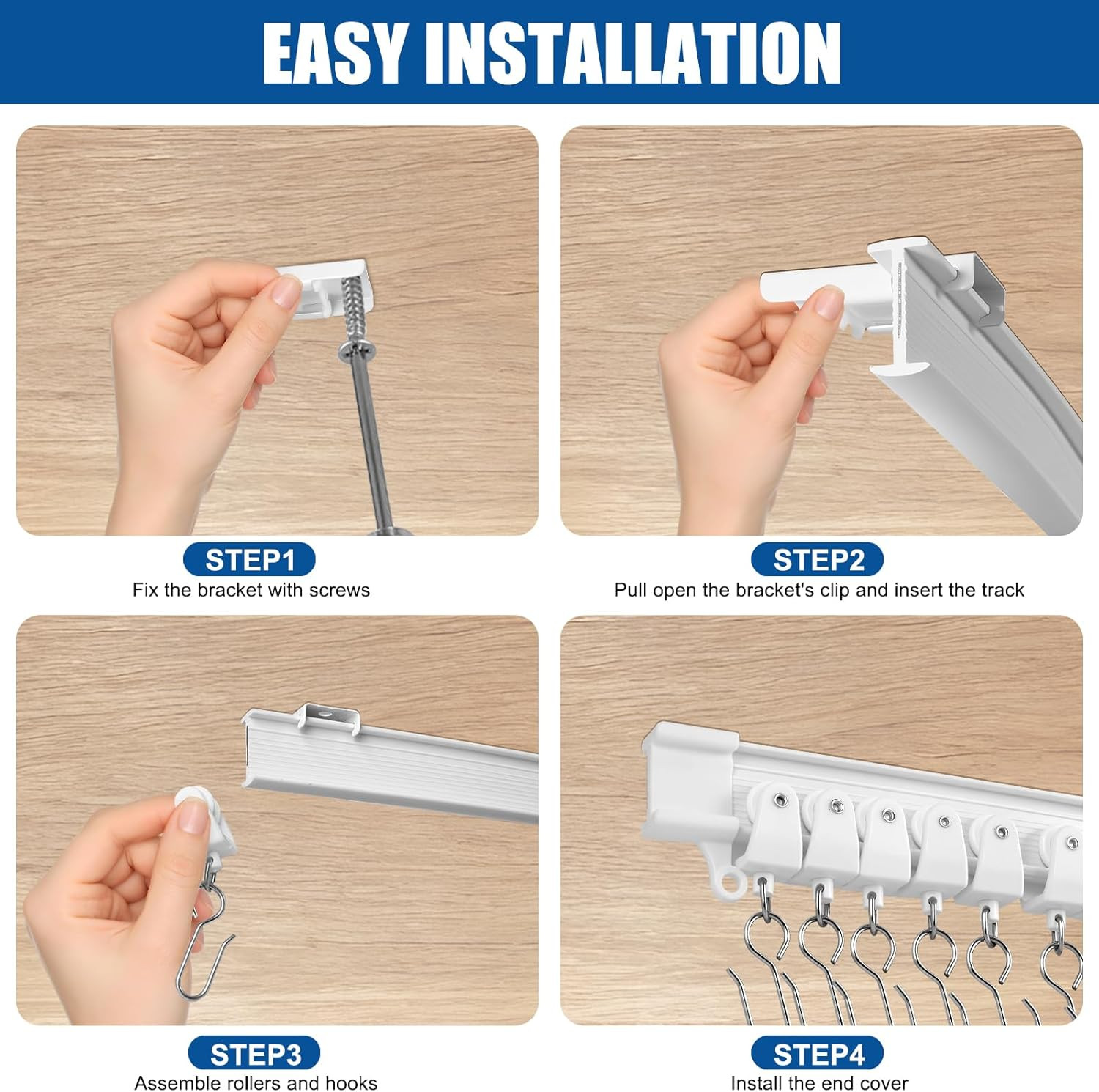 EASY INSTALLATION

STEP1
Fix the bracket with screws

STEP2
Pull open the bracket's clip and insert the track

STEP3
Assemble rollers and hooks

STEP4
Install the end cover