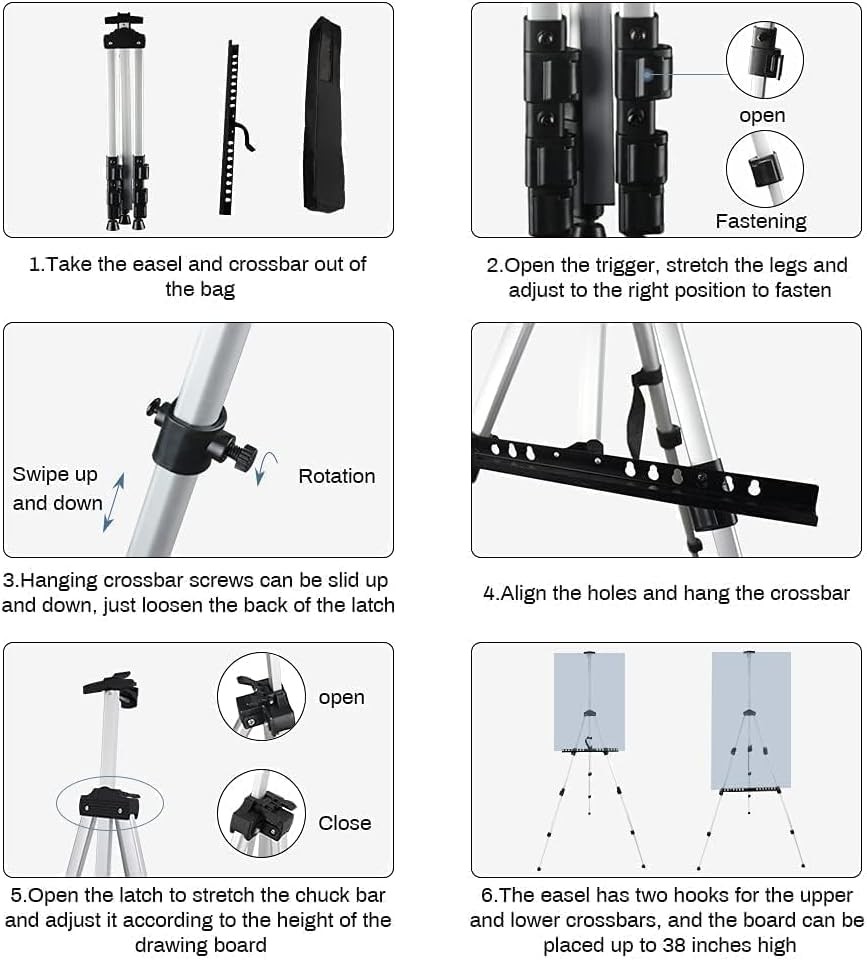 1.Take the easel and crossbar out of the bag

open

Fastening

2.Open the trigger, stretch the legs and adjust to the right position to fasten

Swipe up and down

Rotation

3.Hanging crossbar screws can be slid up and down, just loosen the back of the latch

4.Align the holes and hang the crossbar

open

Close

5.Open the latch to stretch the chuck bar and adjust it according to the height of the drawing board

6.The easel has two hooks for the upper and lower crossbars, and the board can be placed up to 38 inches high