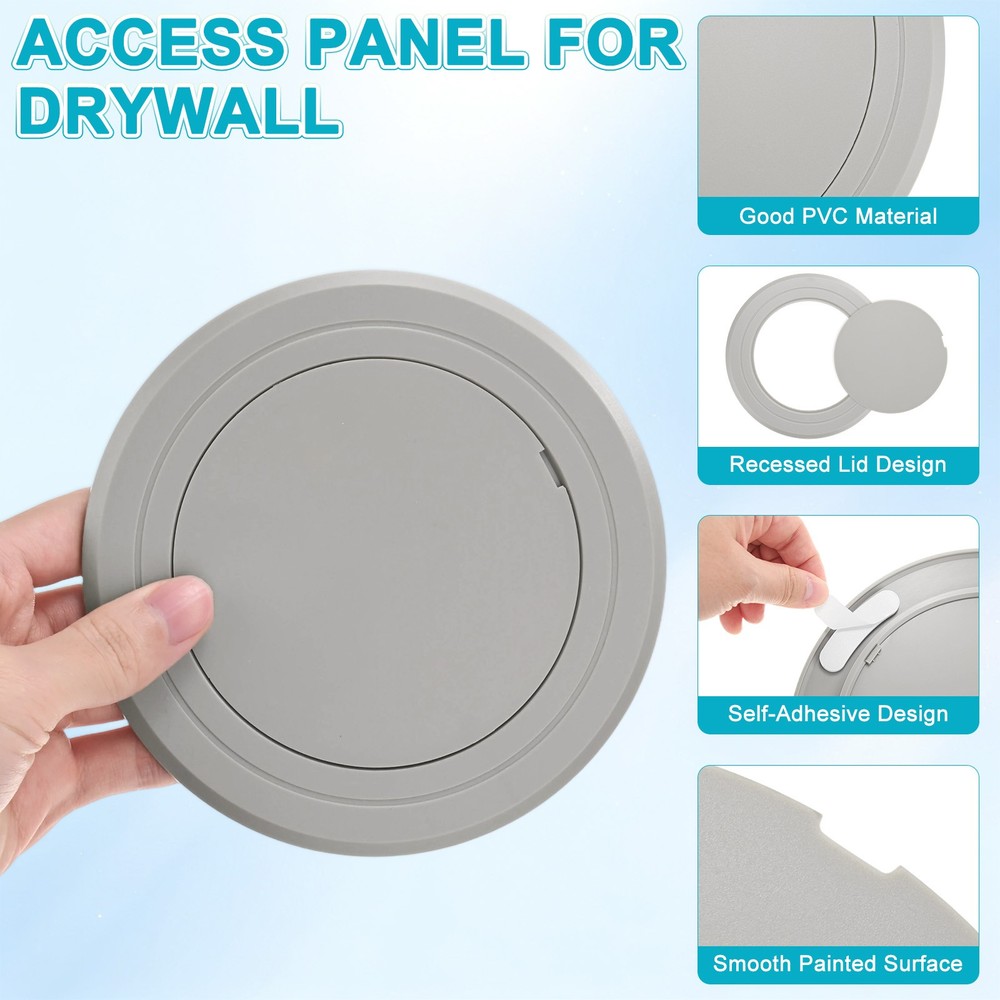 ACCESS PANEL FOR DRYWALL

Good PVC Material

Recessed Lid Design

Self-Adhesive Design

Smooth Painted Surface