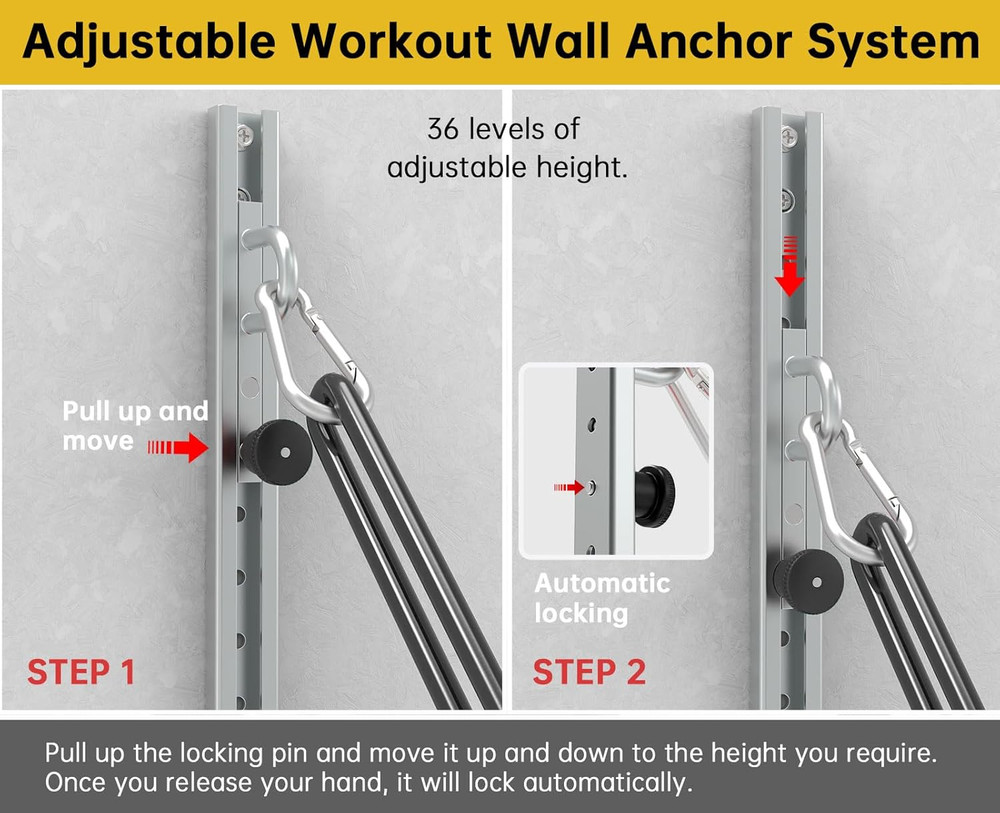 Adjustable Workout Wall Anchor System

36 levels of adjustable height.

Pull up and move

STEP 1

Automatic locking

STEP 2

Pull up the locking pin and move it up and down to the height you require. Once you release your hand, it will lock automatically.