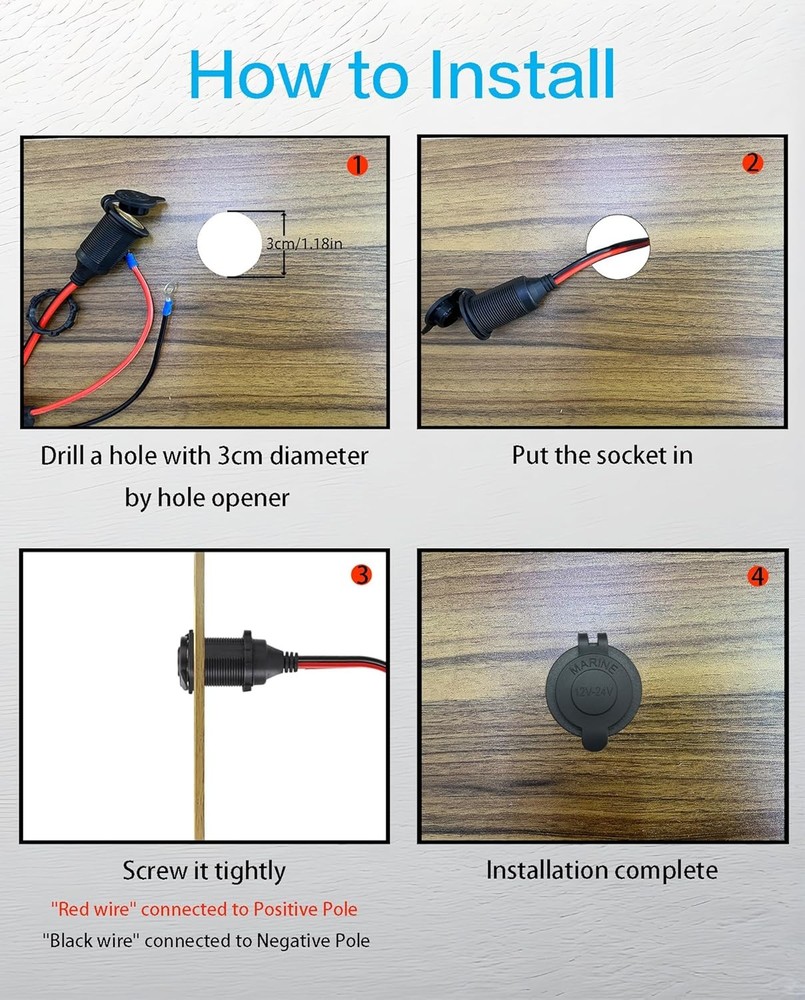 How to Install

1

3cm/1.18in

Drill a hole with 3cm diameter by hole opener

2

Put the socket in

3

Screw it tightly

"Red wire" connected to Positive Pole

"Black wire" connected to Negative Pole

4

MARINE

12V-24V

Installation complete