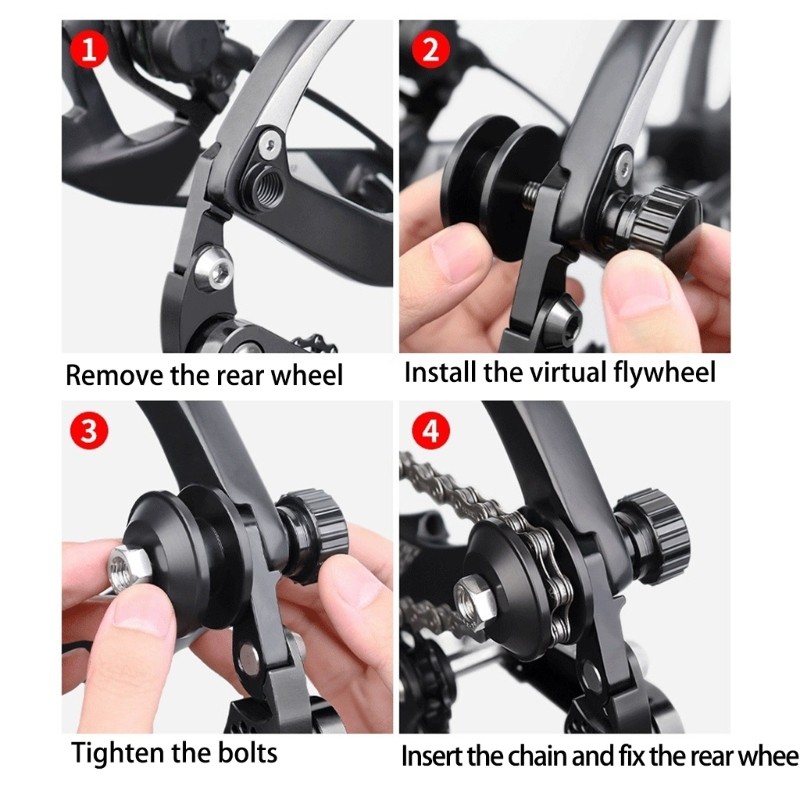 1

Remove the rear wheel

2

Install the virtual flywheel

3

Tighten the bolts

4

Insert the chain and fix the rear whee