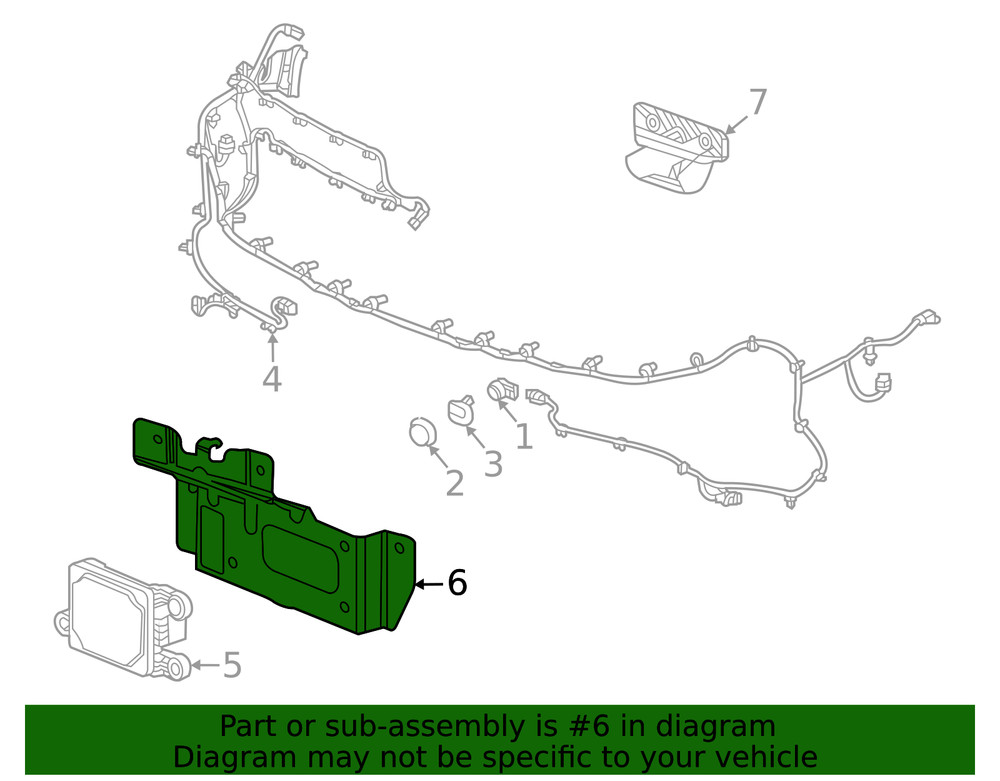 7

4

1

3

2

6

5

Part or sub-assembly is #6 in diagram
Diagram may not be specific to your vehicle