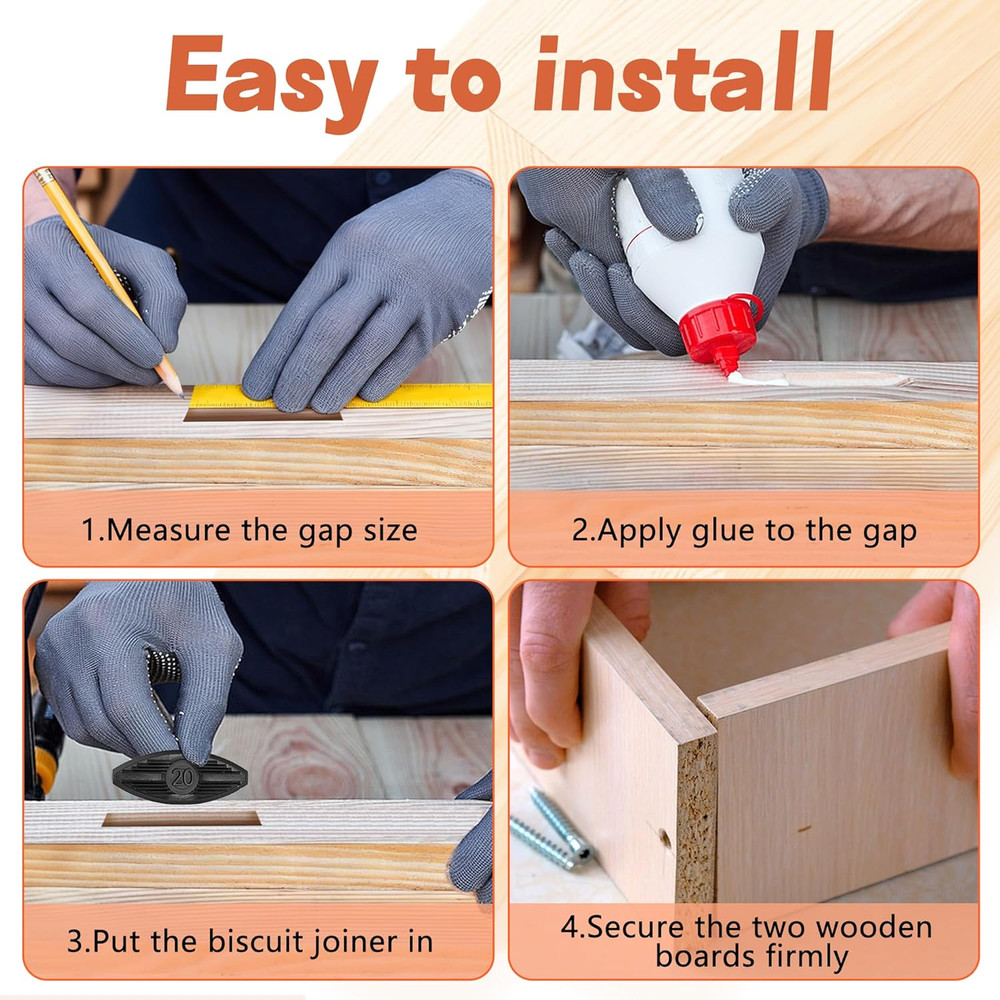 Easy to install

1.Measure the gap size

2.Apply glue to the gap

20

3.Put the biscuit joiner in

4.Secure the two wooden boards firmly