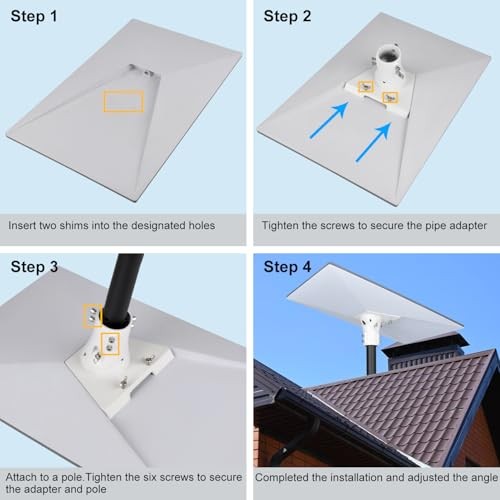 Step 1

Insert two shims into the designated holes

Step 2

Tighten the screws to secure the pipe adapter

Step 3

Attach to a pole.Tighten the six screws to secure the adapter and pole

Step 4

Completed the installation and adjusted the angle