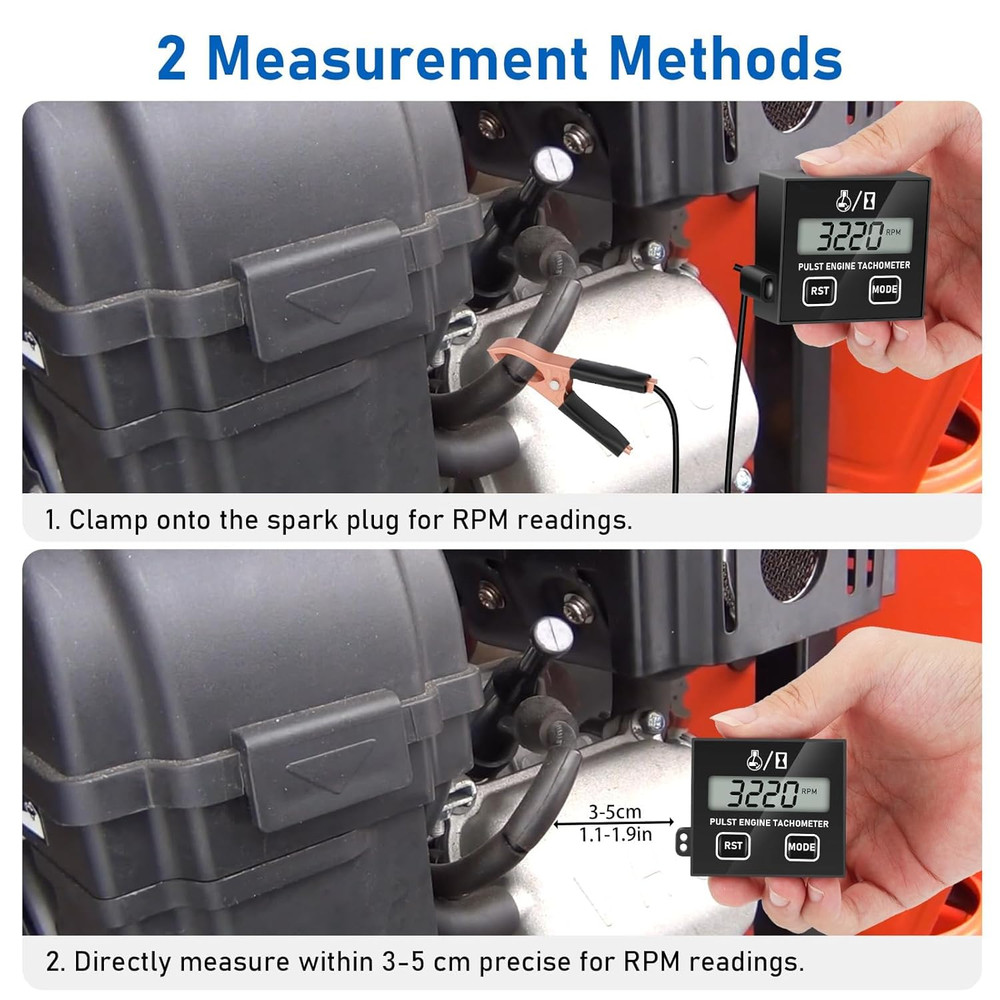 2 Measurement Methods

3220 RPM

PULST ENGINE TACHOMETER

RST

MODE

1. Clamp onto the spark plug for RPM readings.

3-5cm

1.1-1.9in

3220 RPM

PULST ENGINE TACHOMETER

RST

MODE

2. Directly measure within 3-5 cm precise for RPM readings.