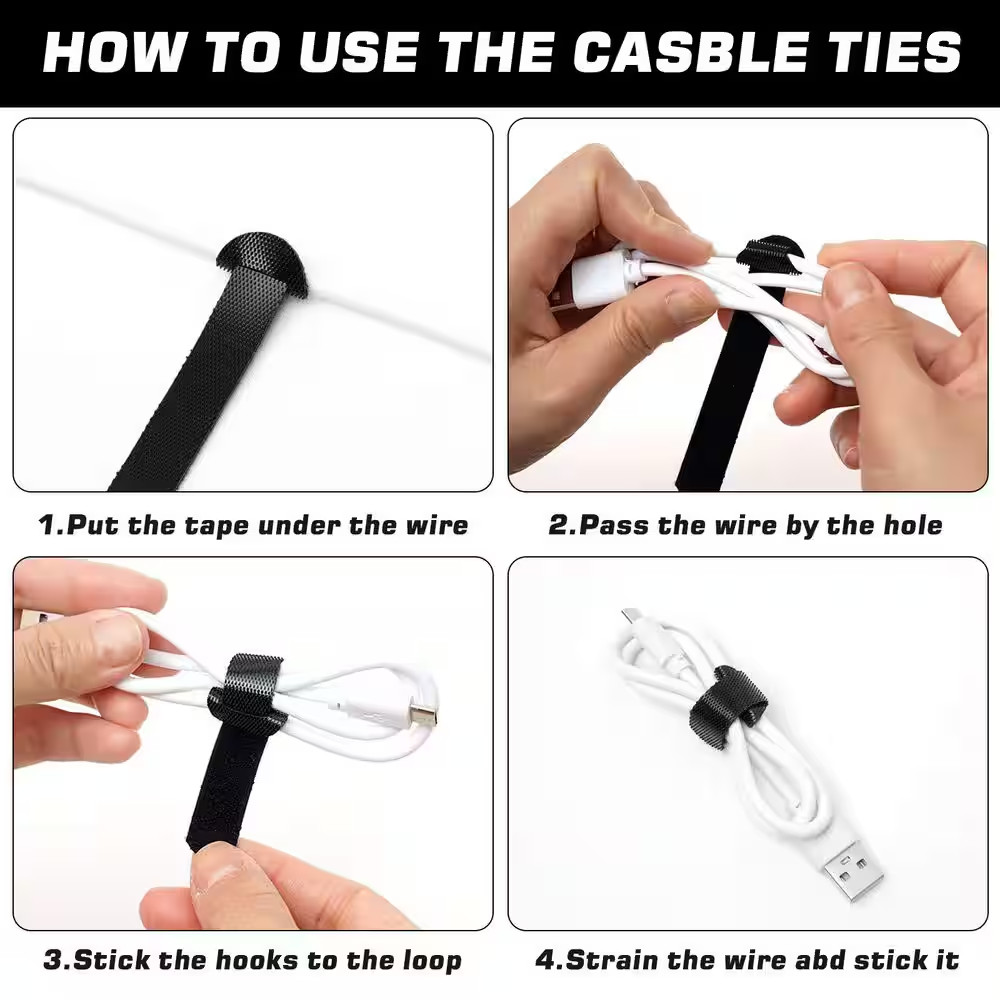 HOW TO USE THE CASBLE TIES

1.Put the tape under the wire

2.Pass the wire by the hole

3.Stick the hooks to the loop

4.Strain the wire abd stick it