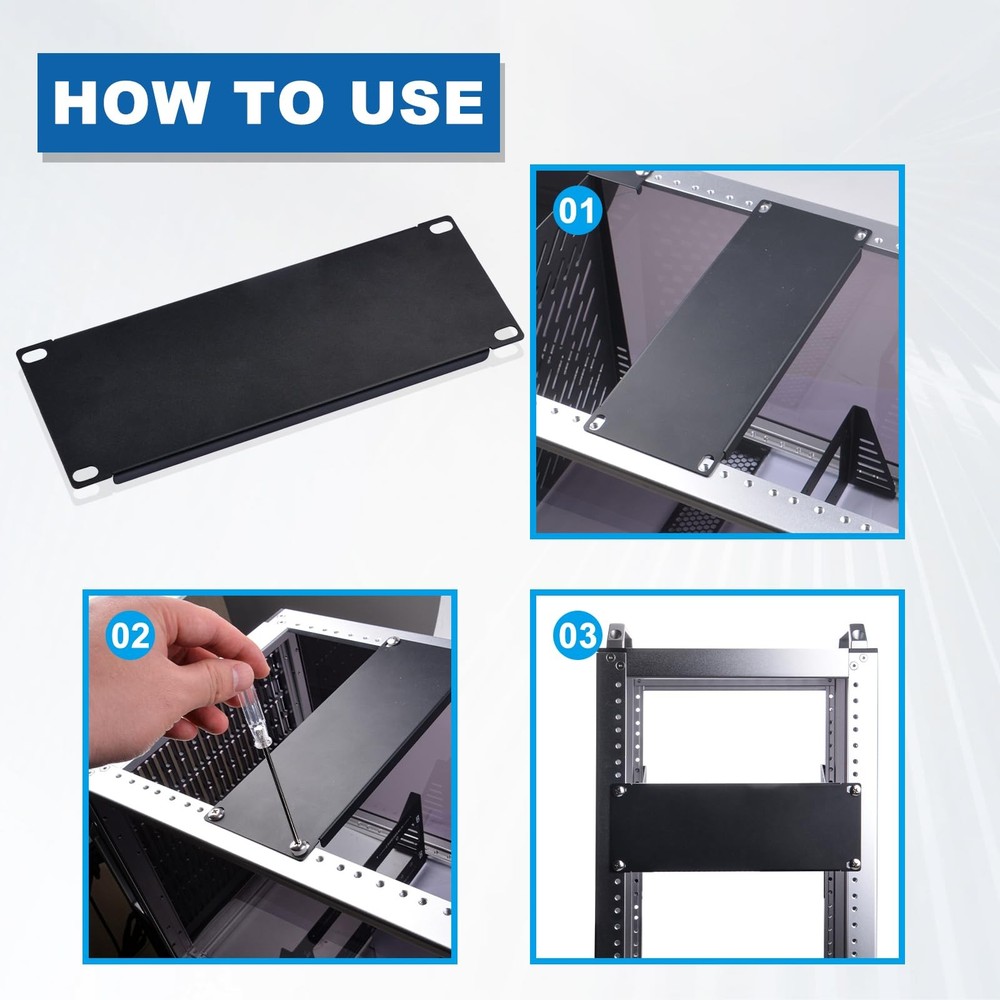 HOW TO USE

01

02

03