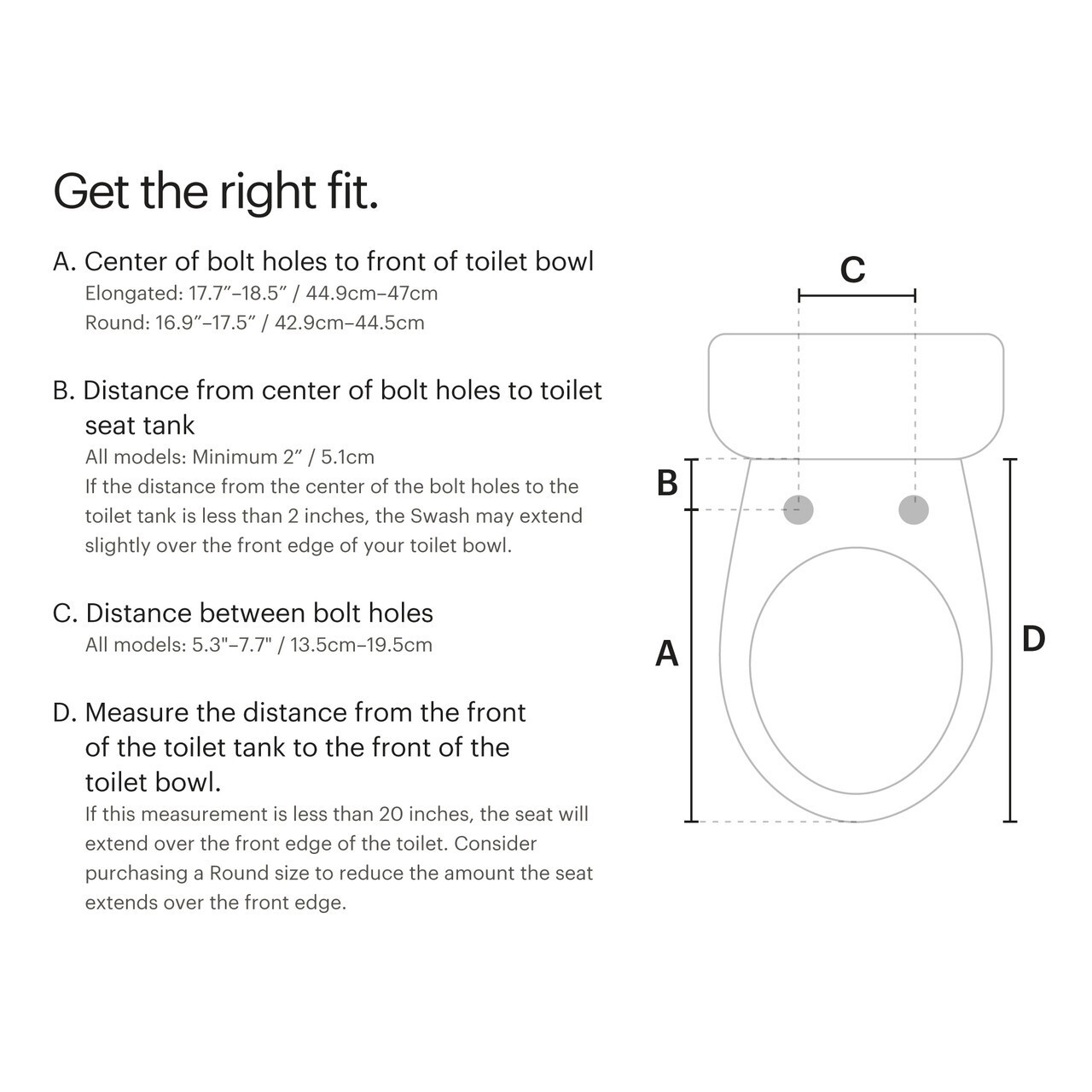 Get the right fit.

A. Center of bolt holes to front of toilet bowl
Elongated: 17.7”–18.5” / 44.9cm–47cm
Round: 16.9”–17.5” / 42.9cm–44.5cm

B. Distance from center of bolt holes to toilet seat tank
All models: Minimum 2” / 5.1cm
If the distance from the center of the bolt holes to the toilet tank is less than 2 inches, the Swash may extend slightly over the front edge of your toilet bowl.

C. Distance between bolt holes
All models: 5.3"–7.7" / 13.5cm–19.5cm

D. Measure the distance from the front of the toilet tank to the front of the toilet bowl.
If this measurement is less than 20 inches, the seat will extend over the front edge of the toilet. Consider purchasing a Round size to reduce the amount the seat extends over the front edge.

C

B

A

D