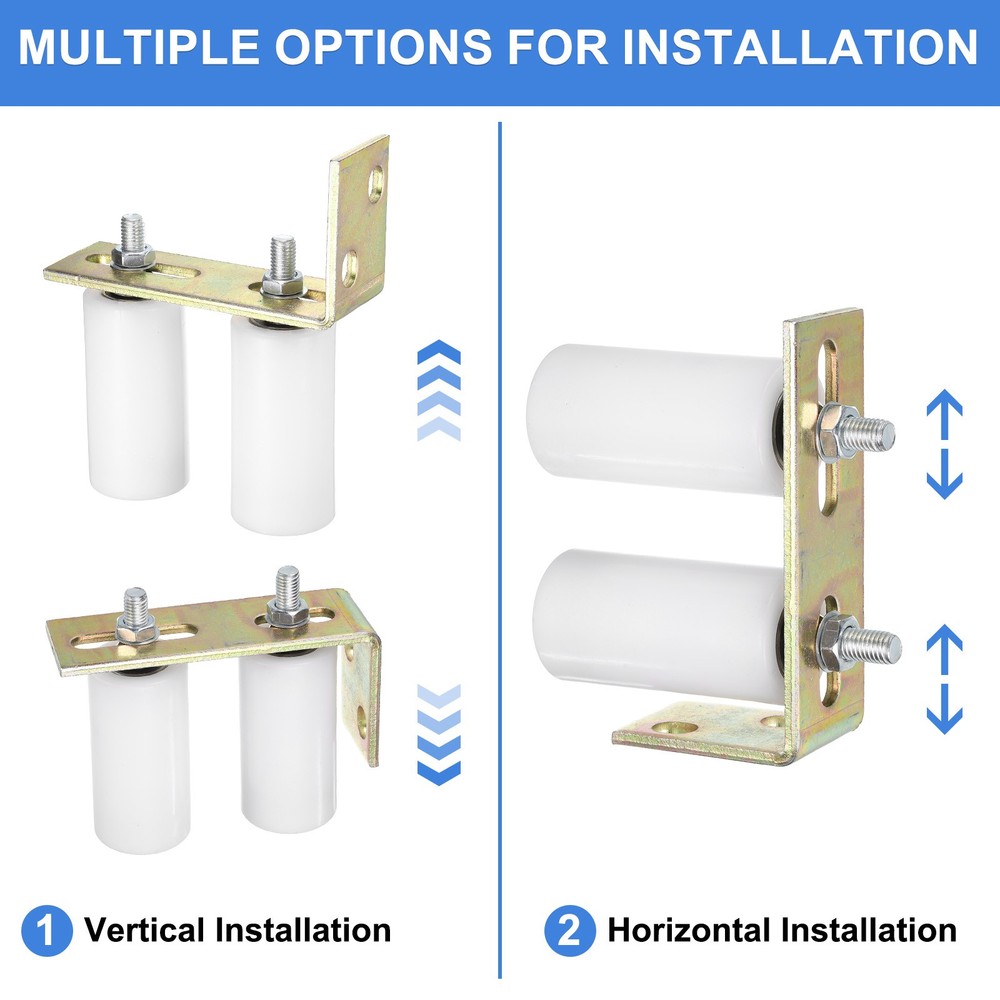 MULTIPLE OPTIONS FOR INSTALLATION

1 Vertical Installation

2 Horizontal Installation