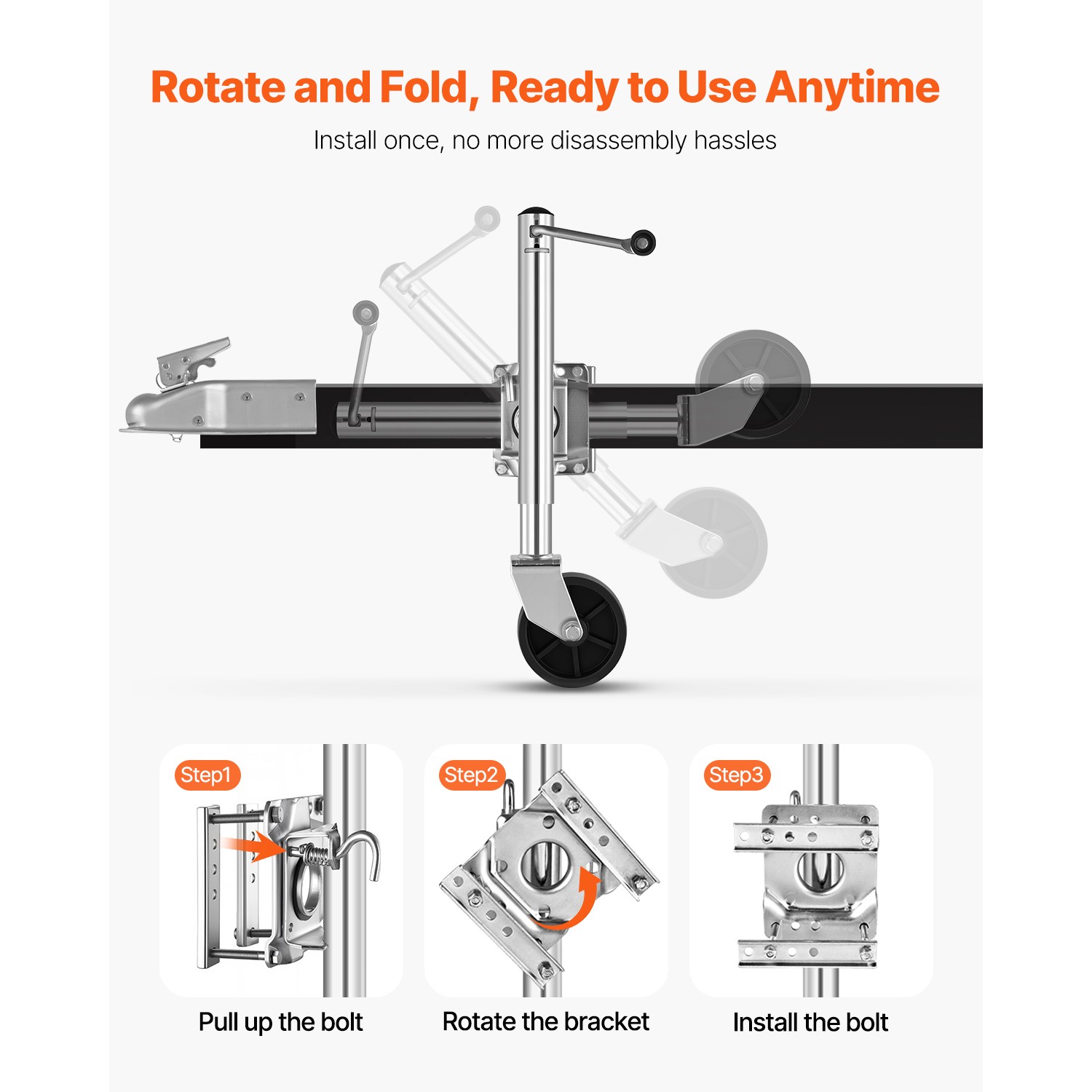 Rotate and Fold, Ready to Use Anytime

Install once, no more disassembly hassles

Step1

Pull up the bolt

Step2

Rotate the bracket

Step3

Install the bolt