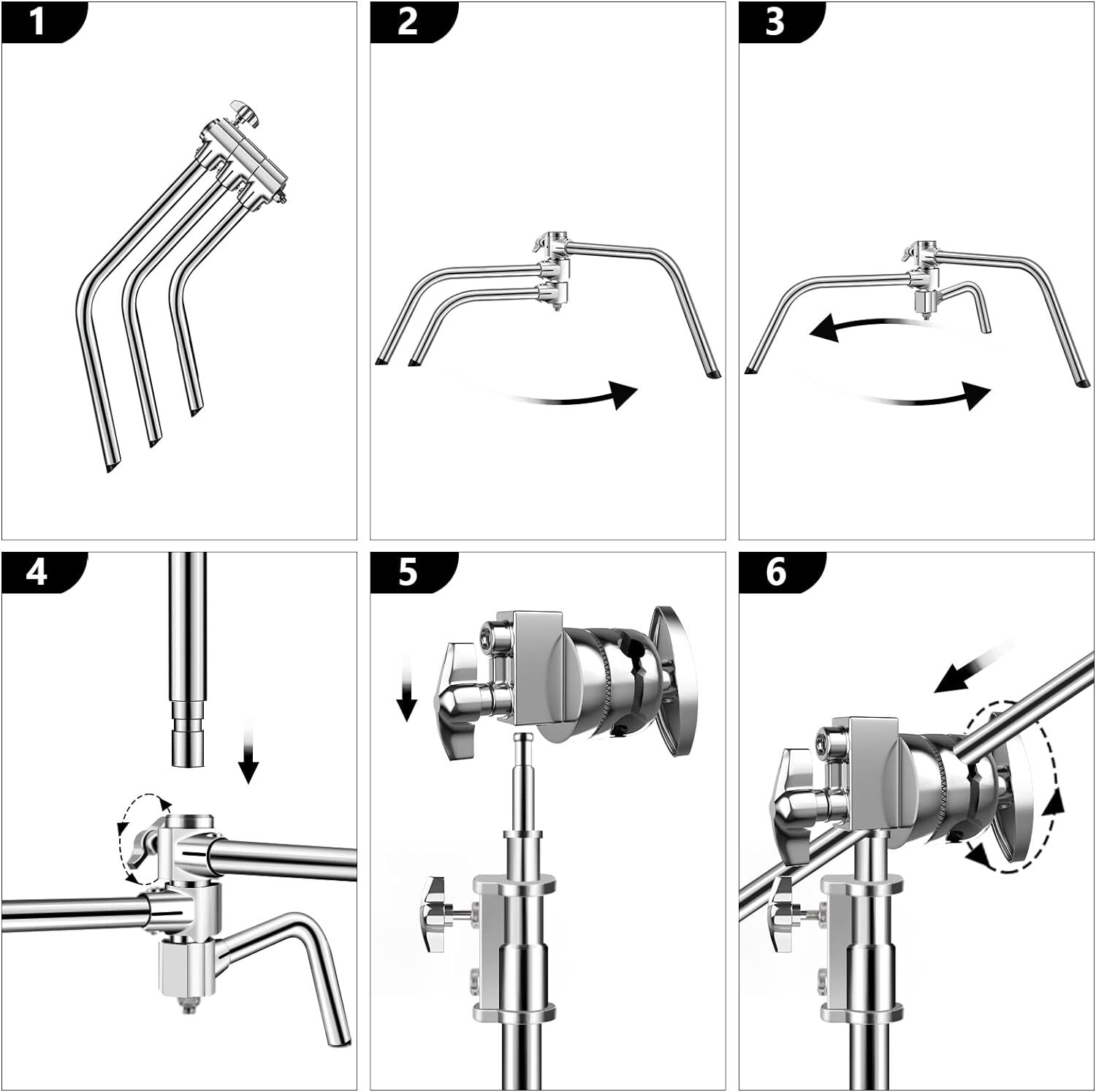 1

2

3

4

5

6