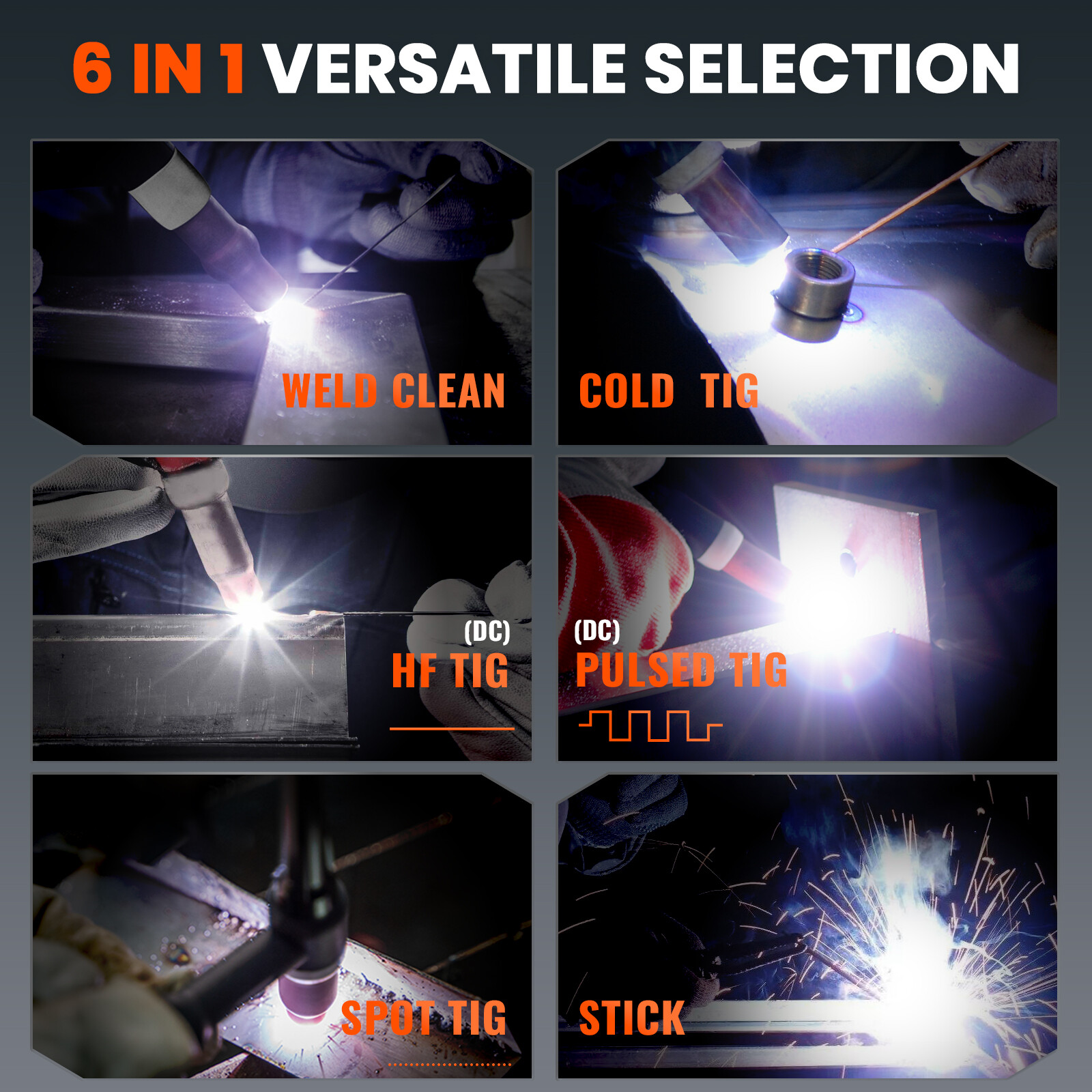 6 IN 1 VERSATILE SELECTION

WELD CLEAN

COLD TIG

(DC)
HF TIG

(DC)
PULSED TIG

SPOT TIG

STICK