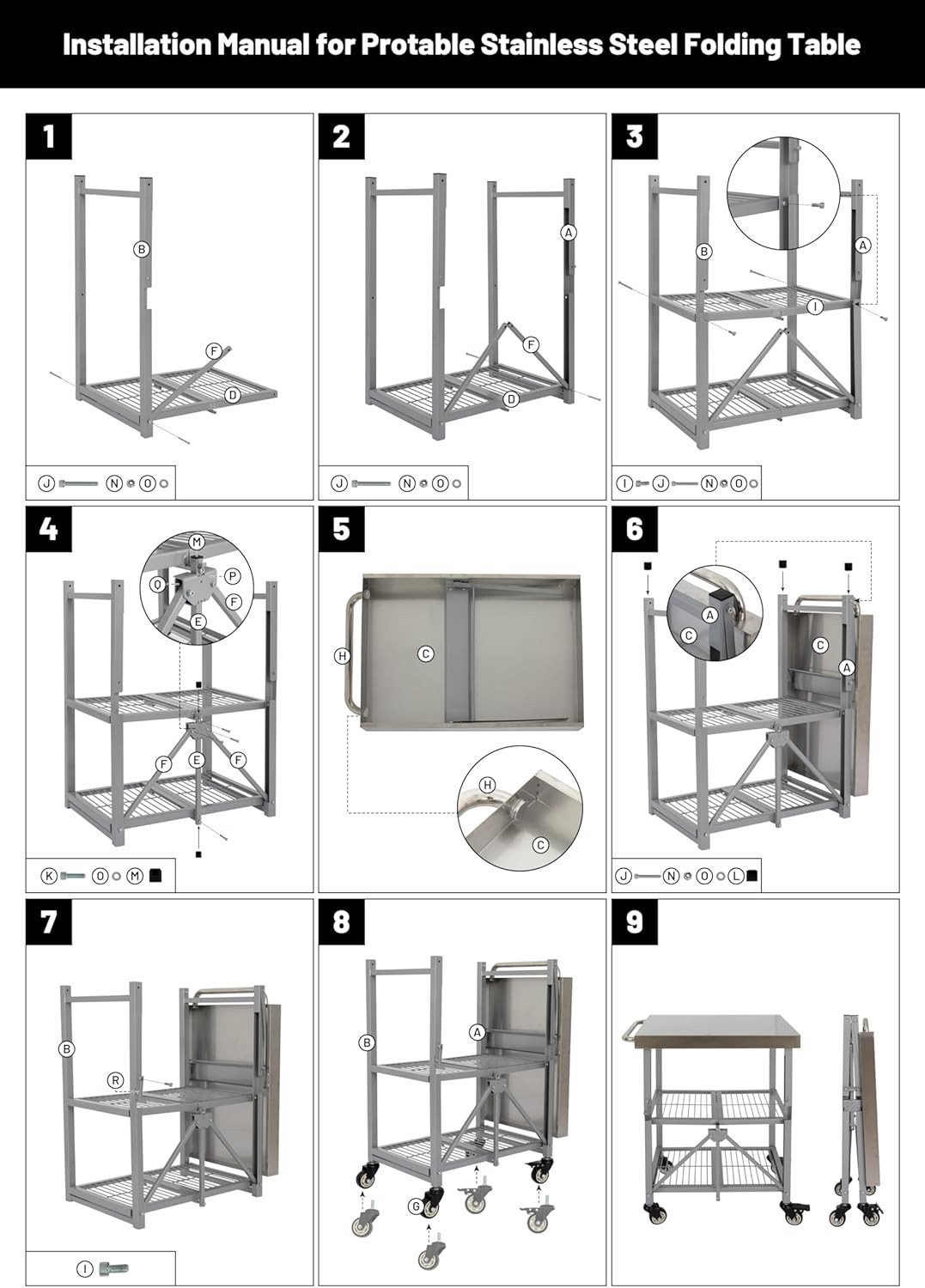 Installation Manual for Protable Stainless Steel Folding Table

1
B
F
D
J N O

2
A
F
D
J N O

3
B
A
I
I J N O

4
M
O
P
F
E
F
E
F
K O M

5
H
C
H
C

6
A
C
C
A
J N O L

7
B
R
I

8
B
A
G

9