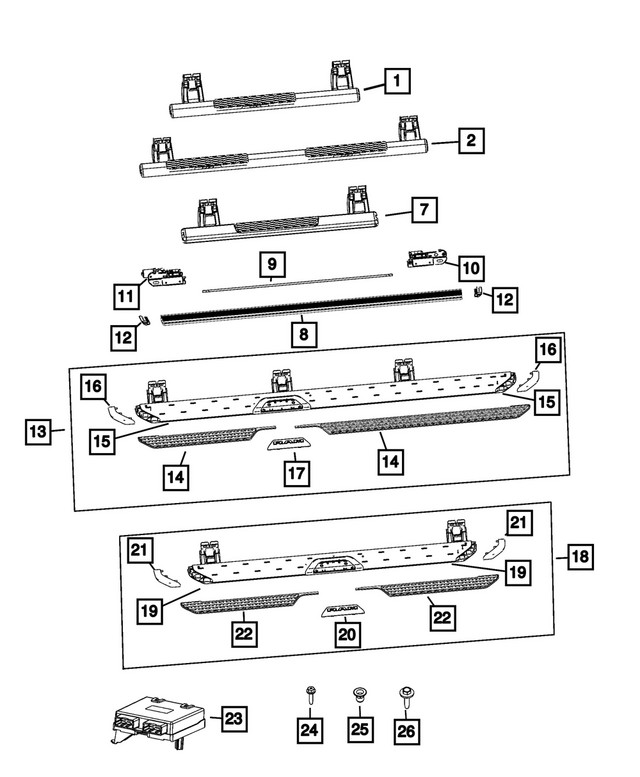 1
2
7
9
10
11
12
12
8
16
16
13
15
15
14
17
14
21
21
18
19
19
22
20
22
23
24
25
26