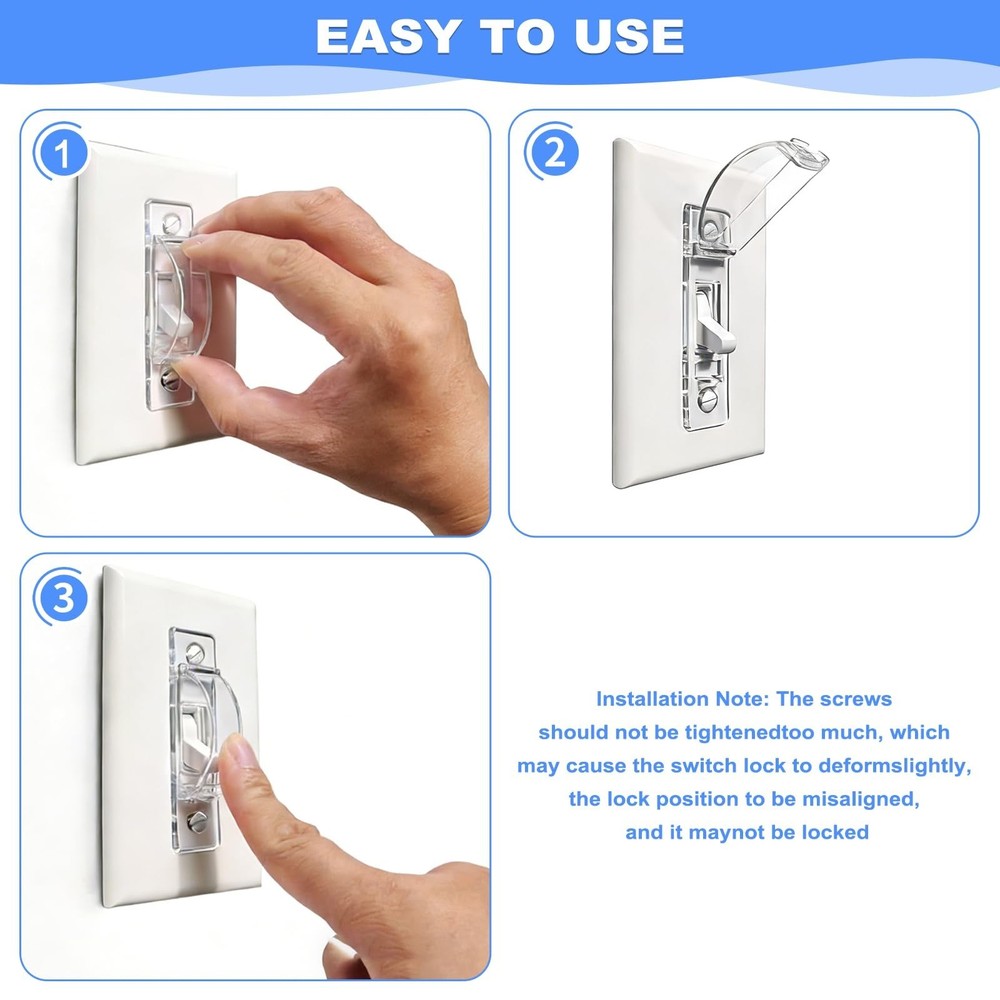 EASY TO USE

1

2

3

Installation Note: The screws should not be tightenedtoo much, which may cause the switch lock to deformslightly, the lock position to be misaligned, and it maynot be locked