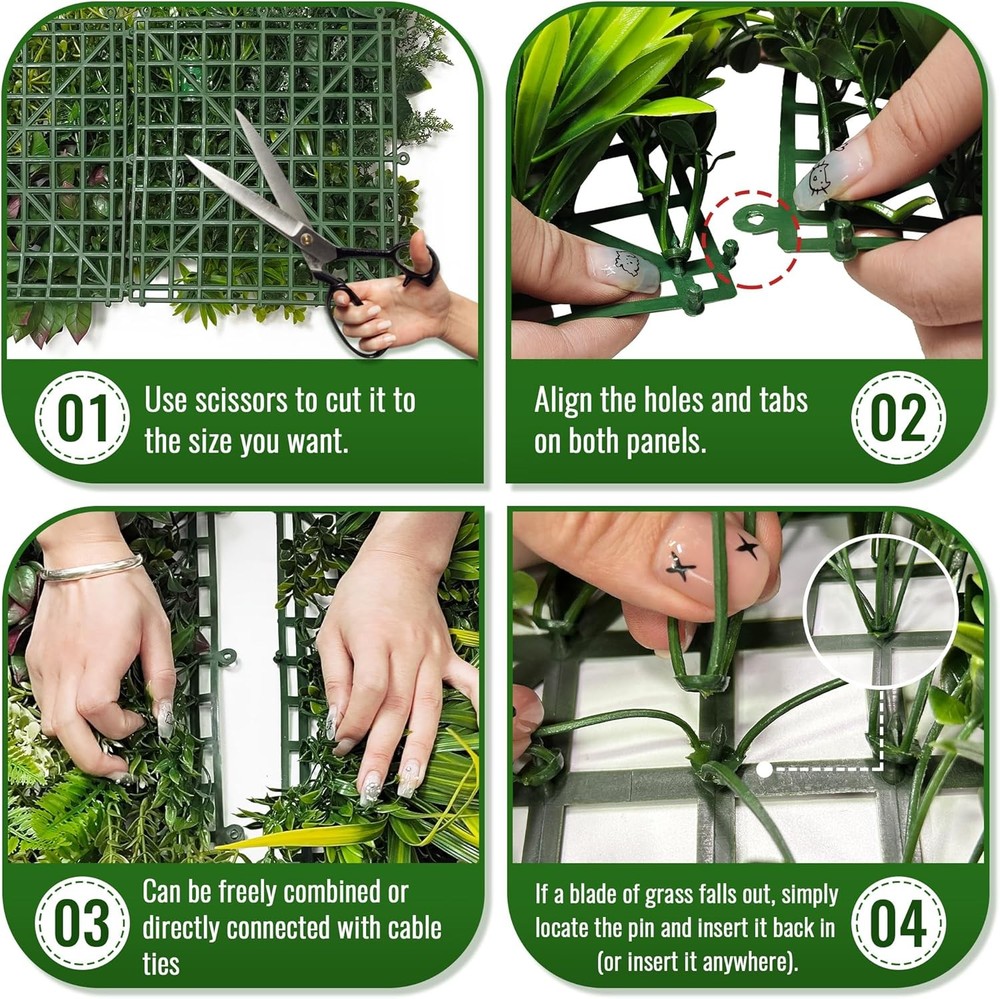 01 Use scissors to cut it to the size you want.

Align the holes and tabs on both panels. 02

03 Can be freely combined or directly connected with cable ties

If a blade of grass falls out, simply locate the pin and insert it back in (or insert it anywhere). 04