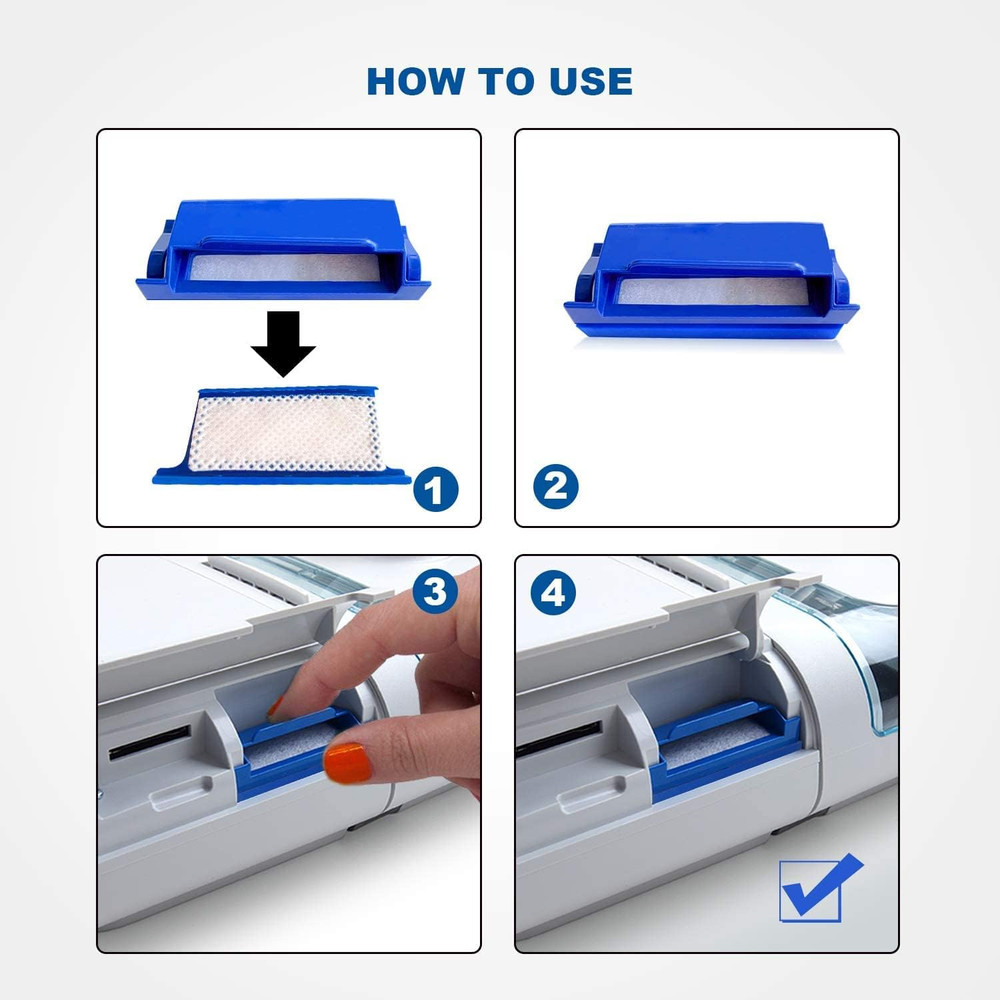 HOW TO USE

1

2

3

4