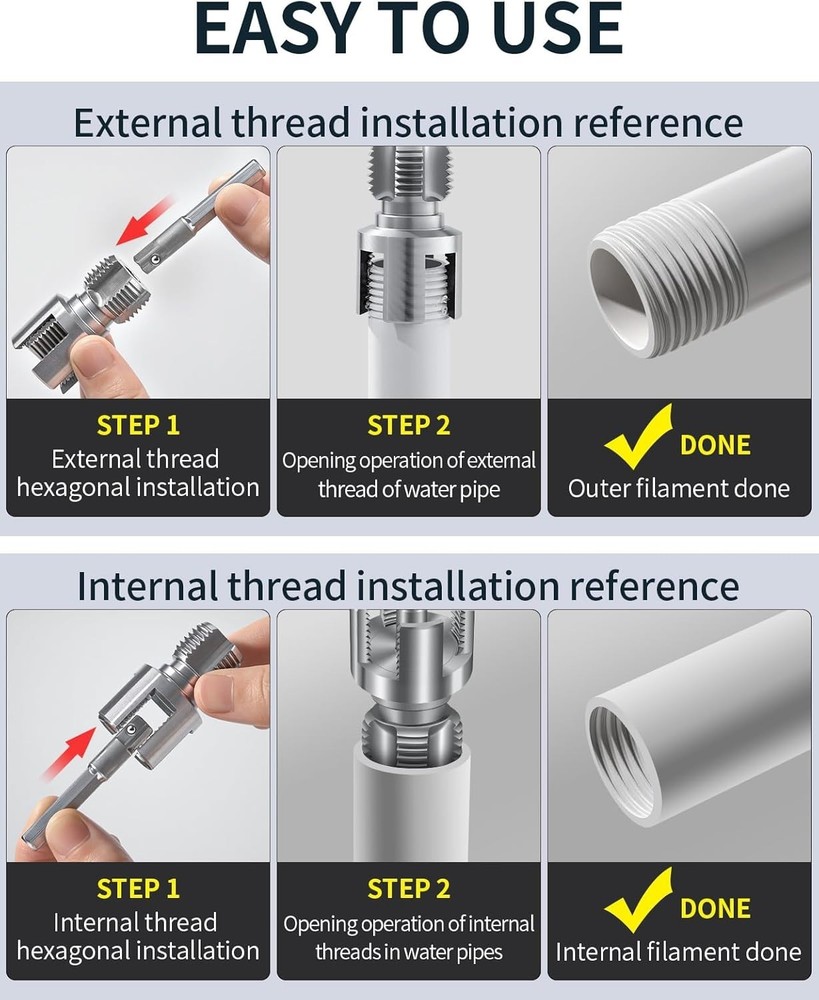 EASY TO USE

External thread installation reference

STEP 1
External thread hexagonal installation

STEP 2
Opening operation of external thread of water pipe

DONE
Outer filament done

Internal thread installation reference

STEP 1
Internal thread hexagonal installation

STEP 2
Opening operation of internal threads in water pipes

DONE
Internal filament done