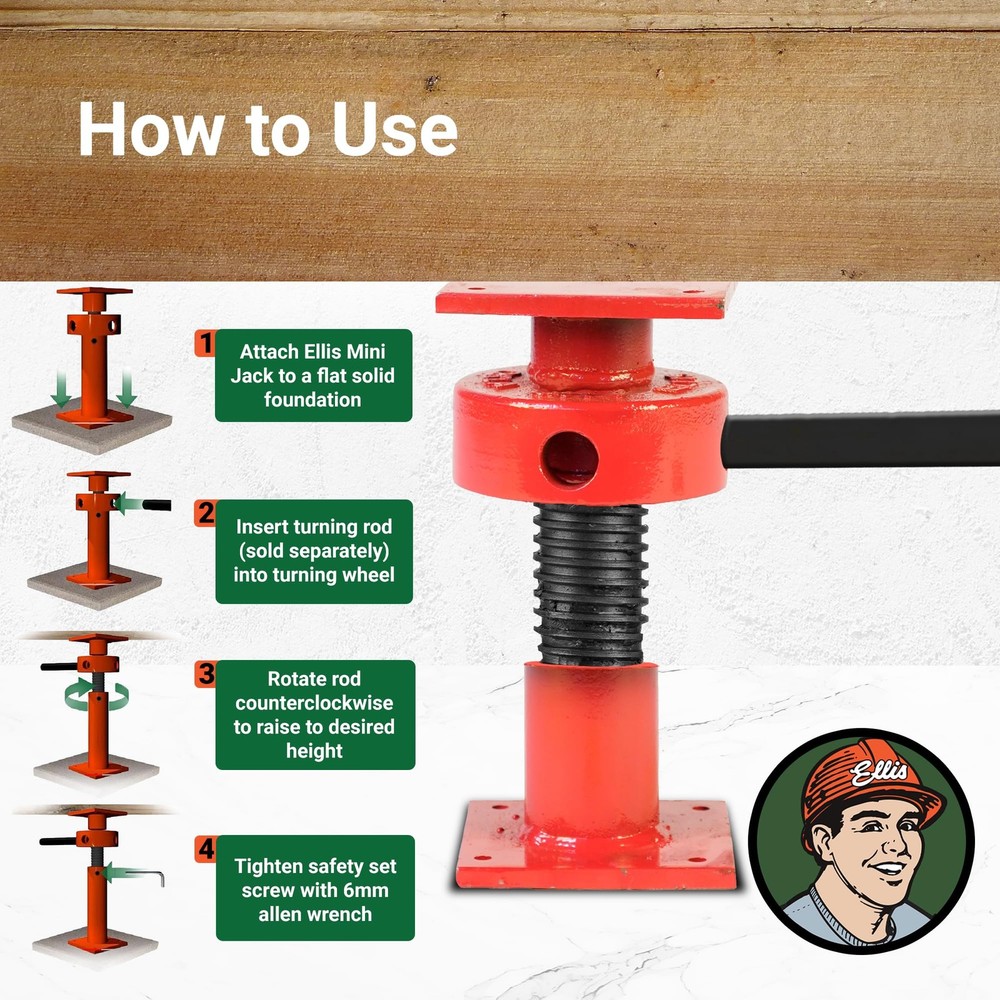 How to Use

1 Attach Ellis Mini Jack to a flat solid foundation

2 Insert turning rod (sold separately) into turning wheel

3 Rotate rod counterclockwise to raise to desired height

4 Tighten safety set screw with 6mm allen wrench

Ellis