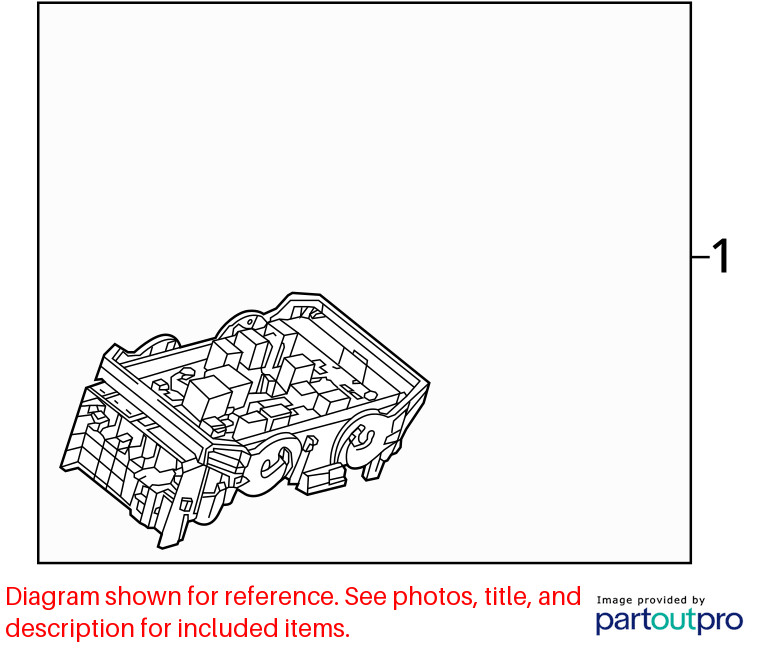 1

Diagram shown for reference. See photos, title, and description for included items.

Image provided by
partoutpro