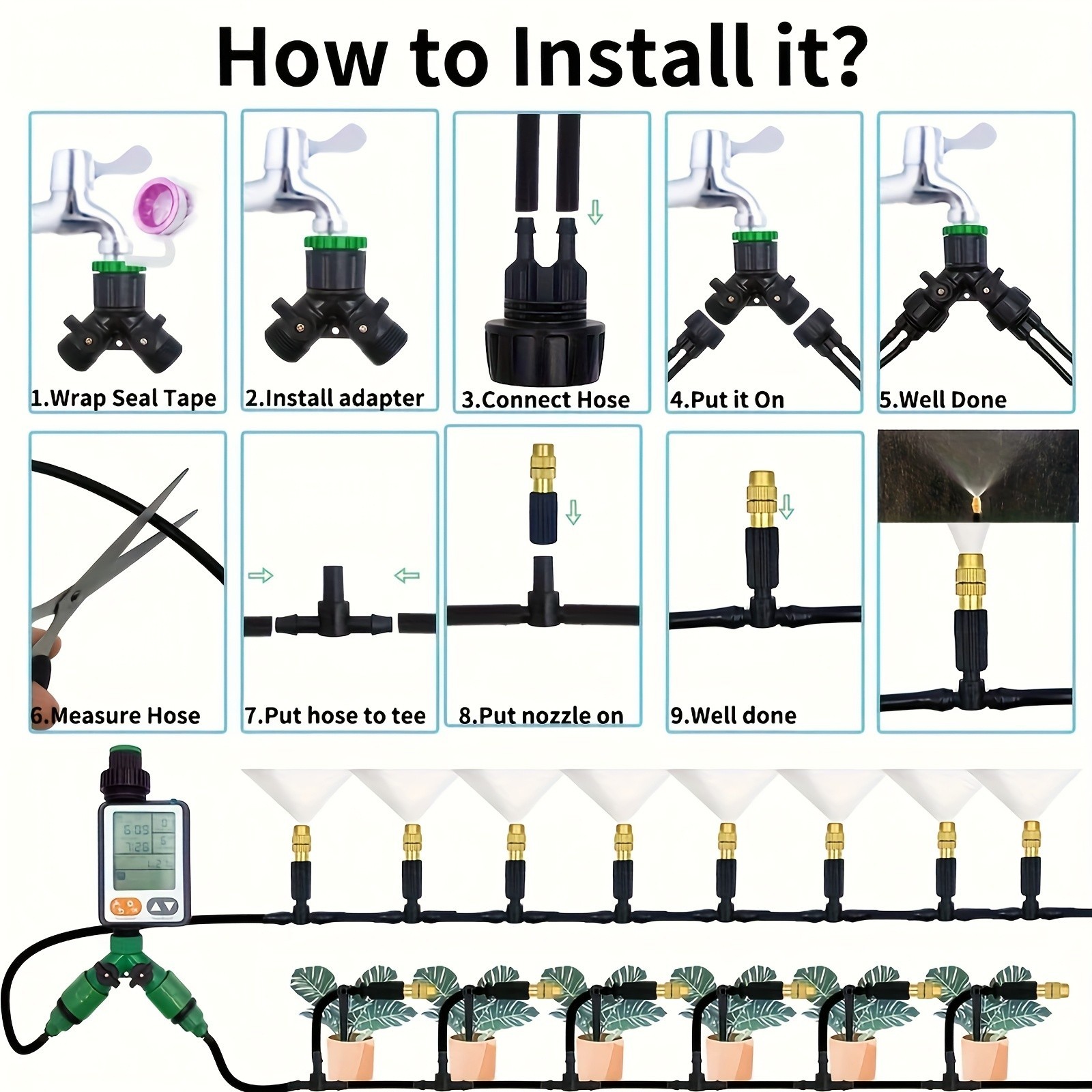 How to Install it?

1.Wrap Seal Tape

2.Install adapter

3.Connect Hose

4.Put it On

5.Well Done

6.Measure Hose

7.Put hose to tee

8.Put nozzle on

9.Well done

6:09
7:26