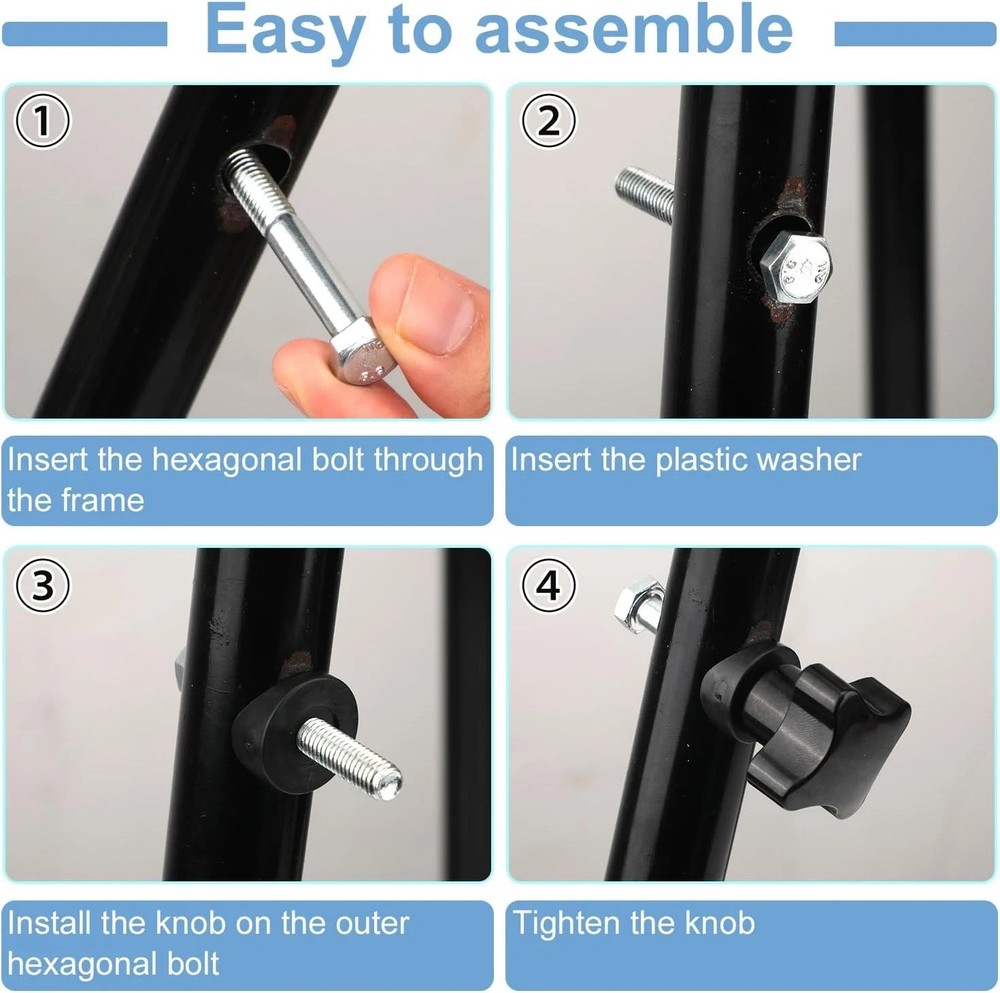 Easy to assemble

①

Insert the hexagonal bolt through the frame

②

Insert the plastic washer

③

Install the knob on the outer hexagonal bolt

④

Tighten the knob