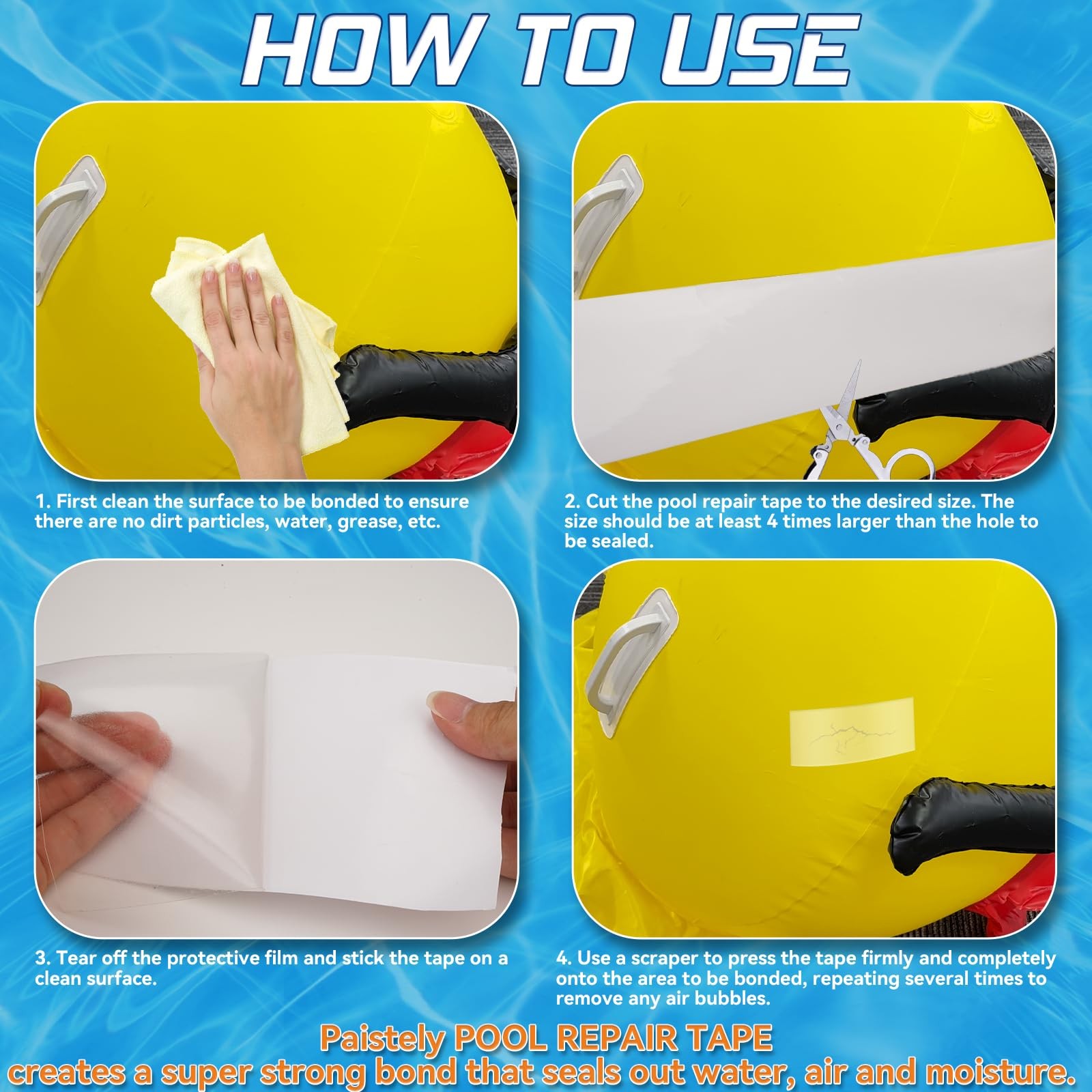 HOW TO USE

1. First clean the surface to be bonded to ensure there are no dirt particles, water, grease, etc.

2. Cut the pool repair tape to the desired size. The size should be at least 4 times larger than the hole to be sealed.

3. Tear off the protective film and stick the tape on a clean surface.

4. Use a scraper to press the tape firmly and completely onto the area to be bonded, repeating several times to remove any air bubbles.

Paistely POOL REPAIR TAPE
creates a super strong bond that seals out water, air and moisture.